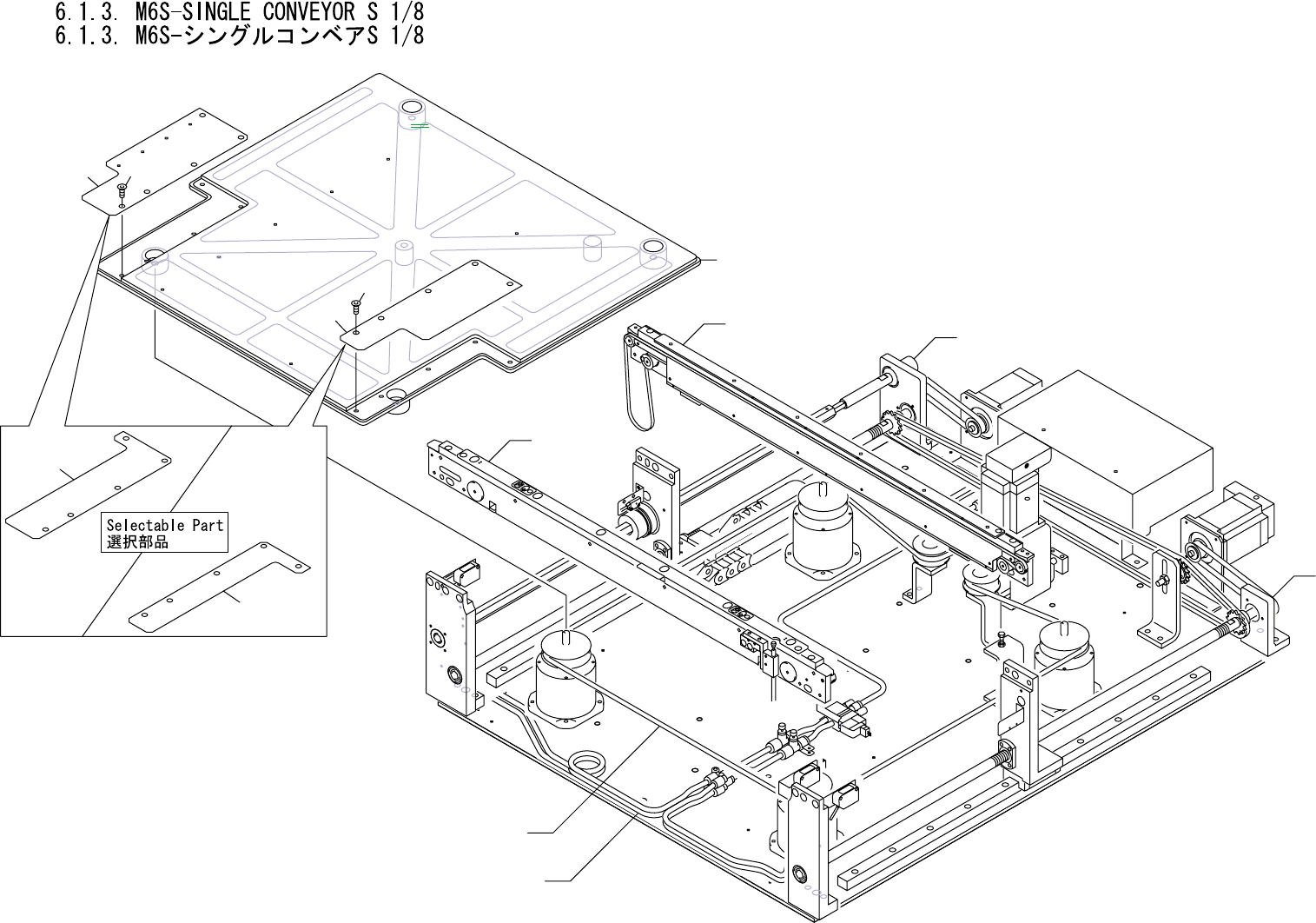 6.1.3. M6S-SINGLE CONVEYOR S 1/8
6.1.3. M6S-シングルコンベアS 1/8

Selectable Part
選択部品