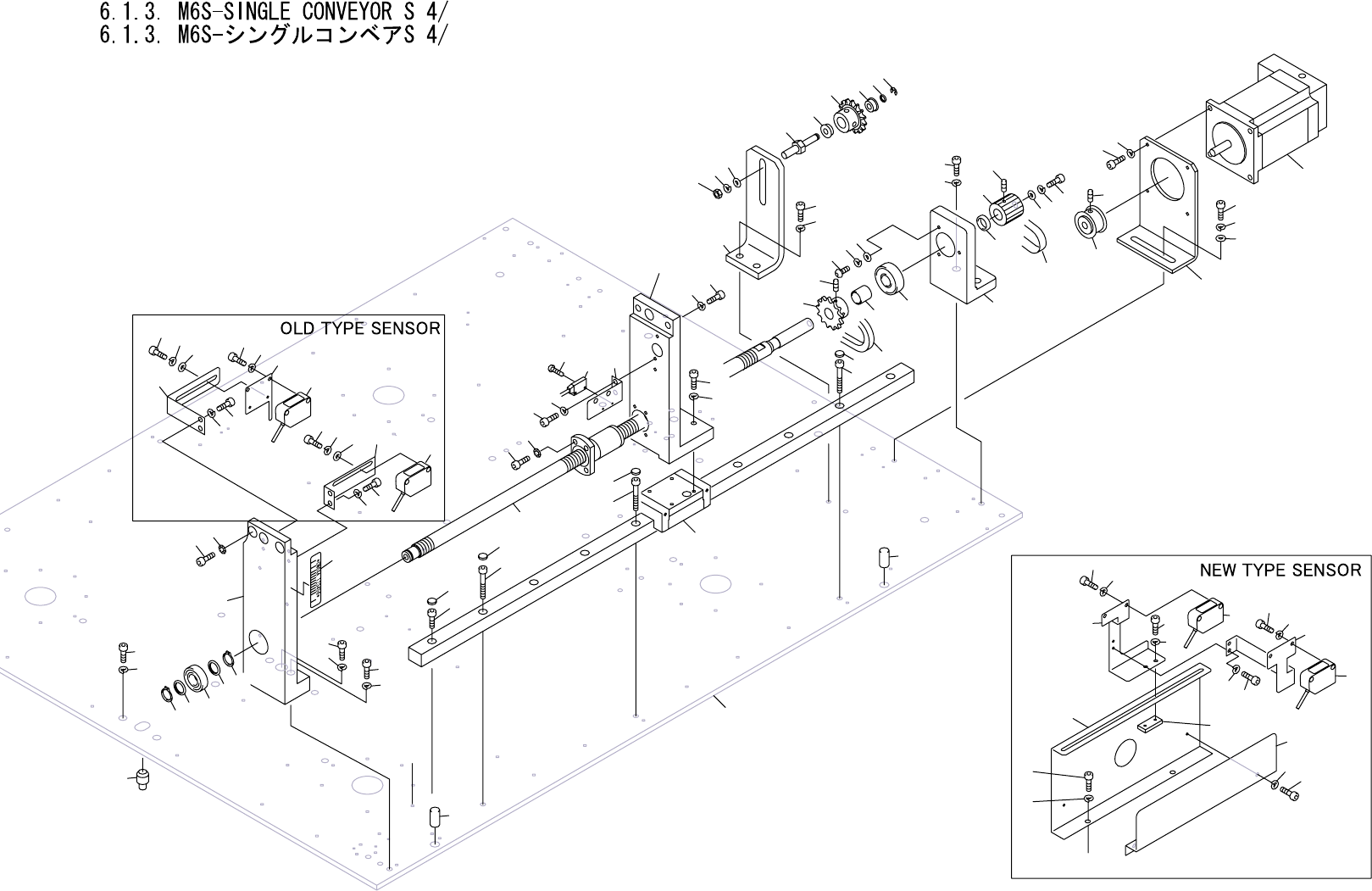 6.1.3. M6S-SINGLE CONVEYOR S 4/
6.1.3. M6S-シングルコンベアS 4/

OLD TYPE SENSOR

NEW TYPE SENSOR