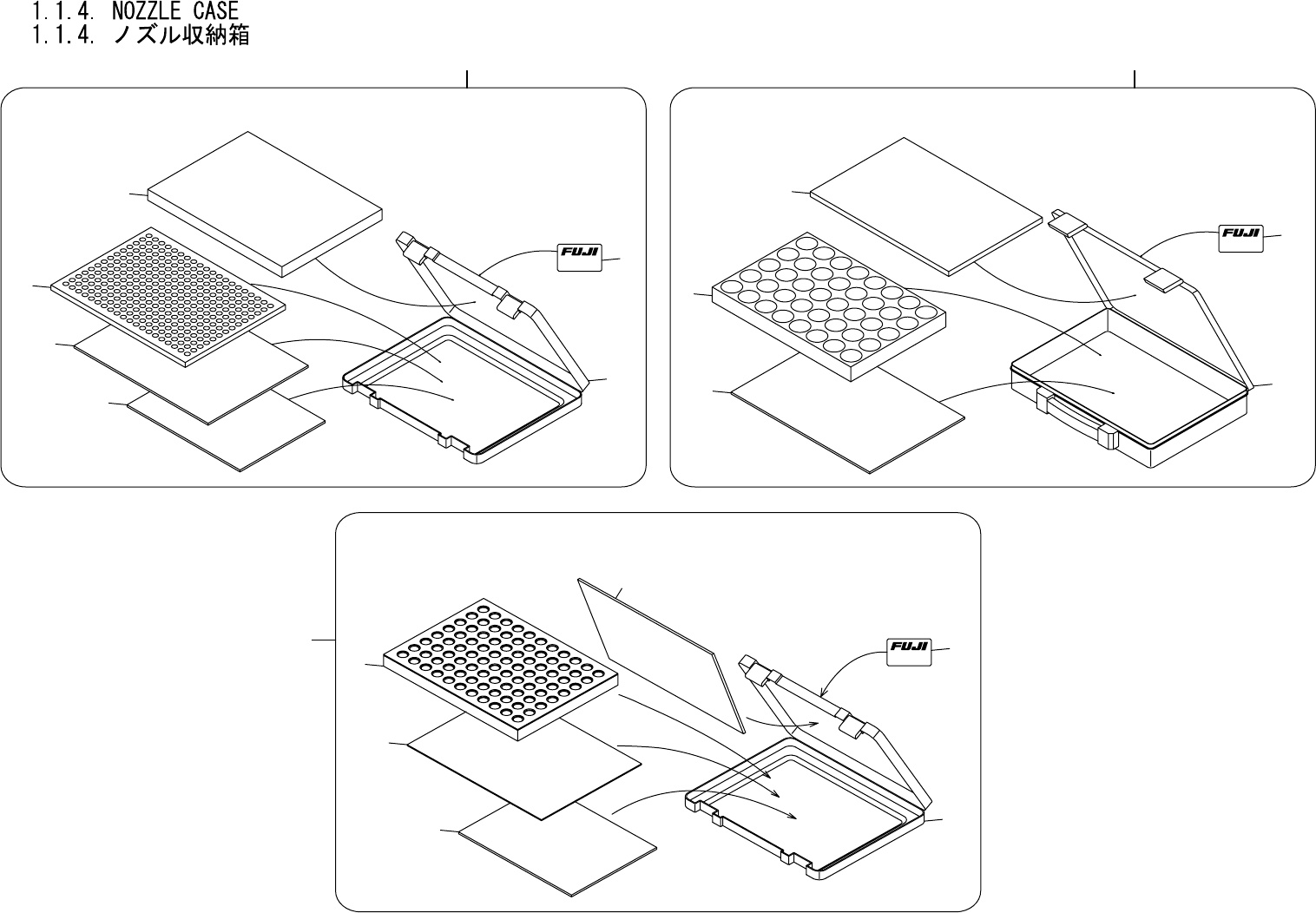 1.1.4. NOZZLE CASE
1.1.4. ノズル収納箱

FUJI

FUJI

FUJI