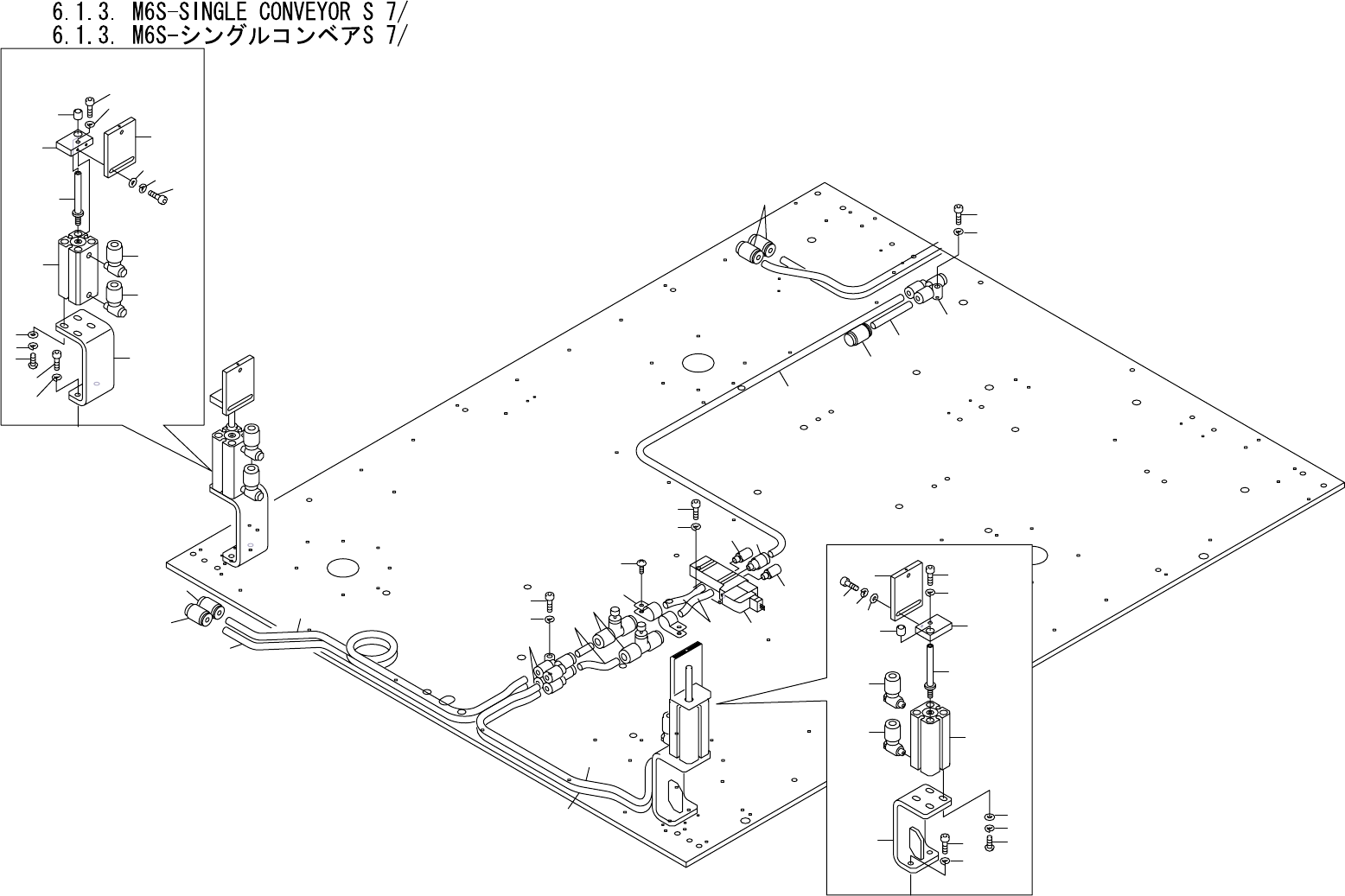 6.1.3. M6S-SINGLE CONVEYOR S 7/
6.1.3. M6S-シングルコンベアS 7/