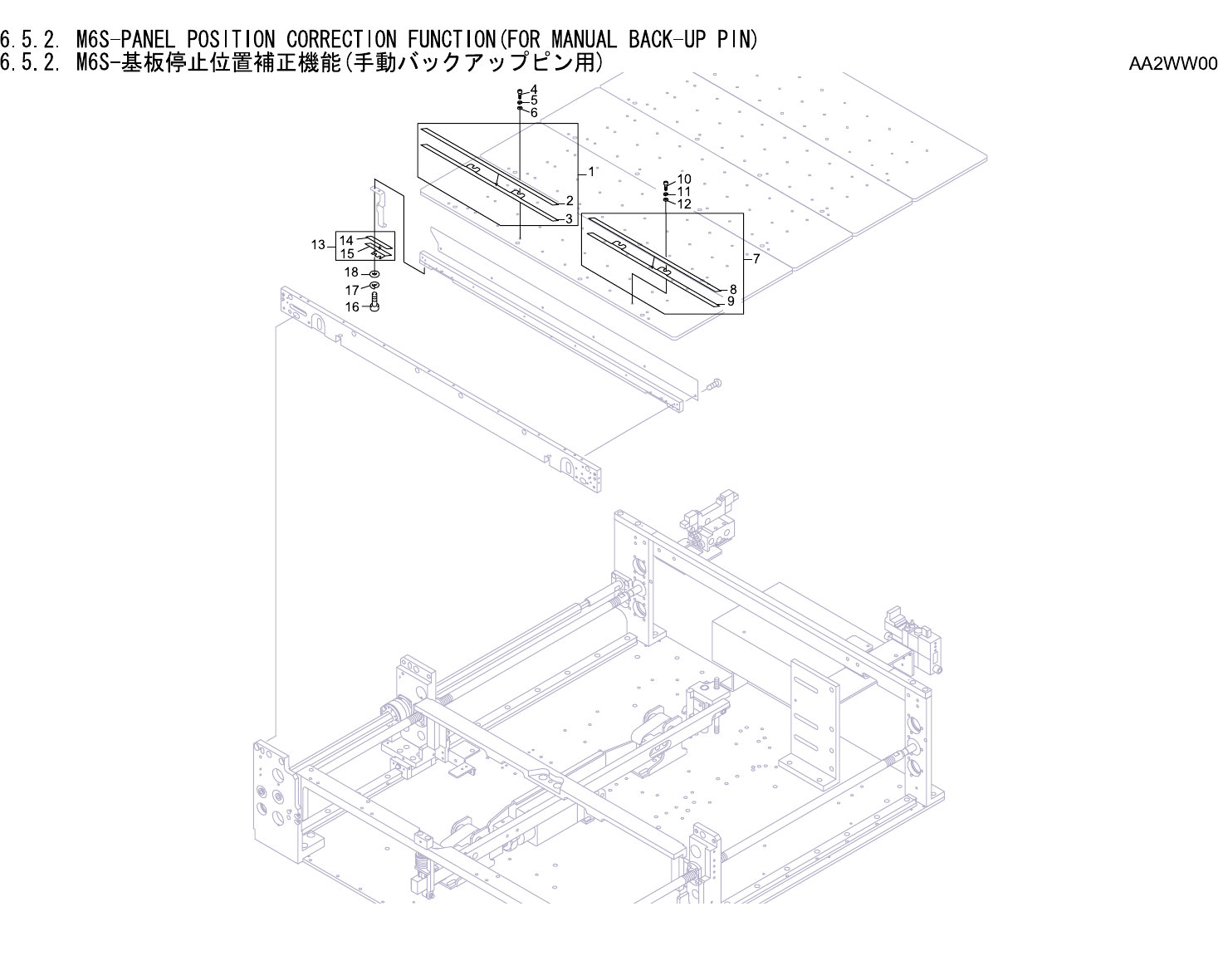 6.5.2. M6S-PANEL POSITION CORRECTION FUNCTION(FOR MANUAL BACK-UP PIN)
6.5.2. M6S-基板停止位置補正機能(手動バックアップピン用)

AA2WW00

4
5
6
1
2
3
10
11
12
7
8
9
13
14
15
18
17
16