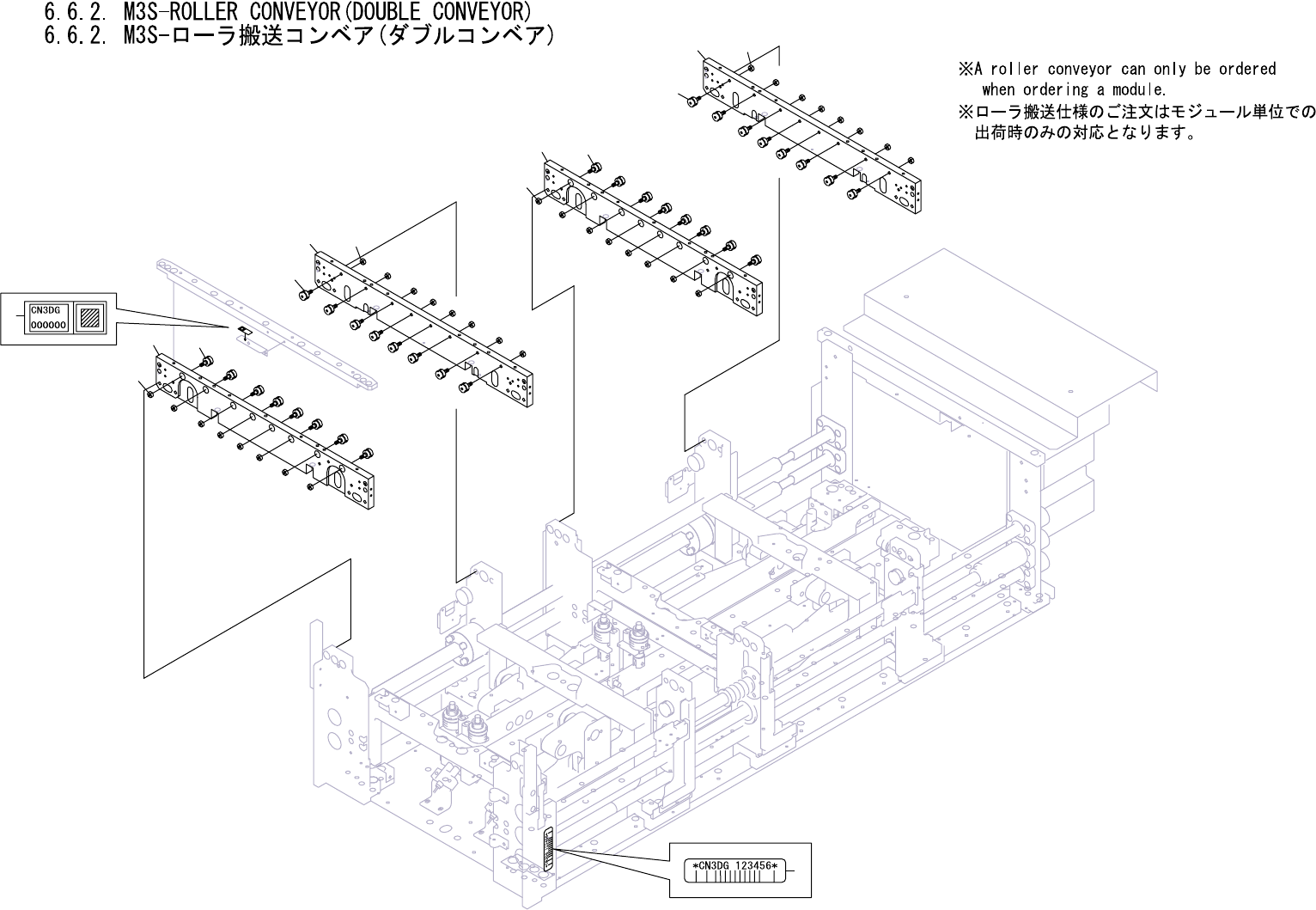 6.6.2. M3S-ROLLER CONVEYOR(DOUBLE CONVEYOR)
6.6.2. M3S-ローラ搬送コンベア(ダブルコンベア)

※A roller conveyor can only be ordered when ordering a module.
※ローラ搬送仕様のご注文はモジュール単位での出荷時のみの対応となります。

CN3DG
000000

*CN3DG 123456*