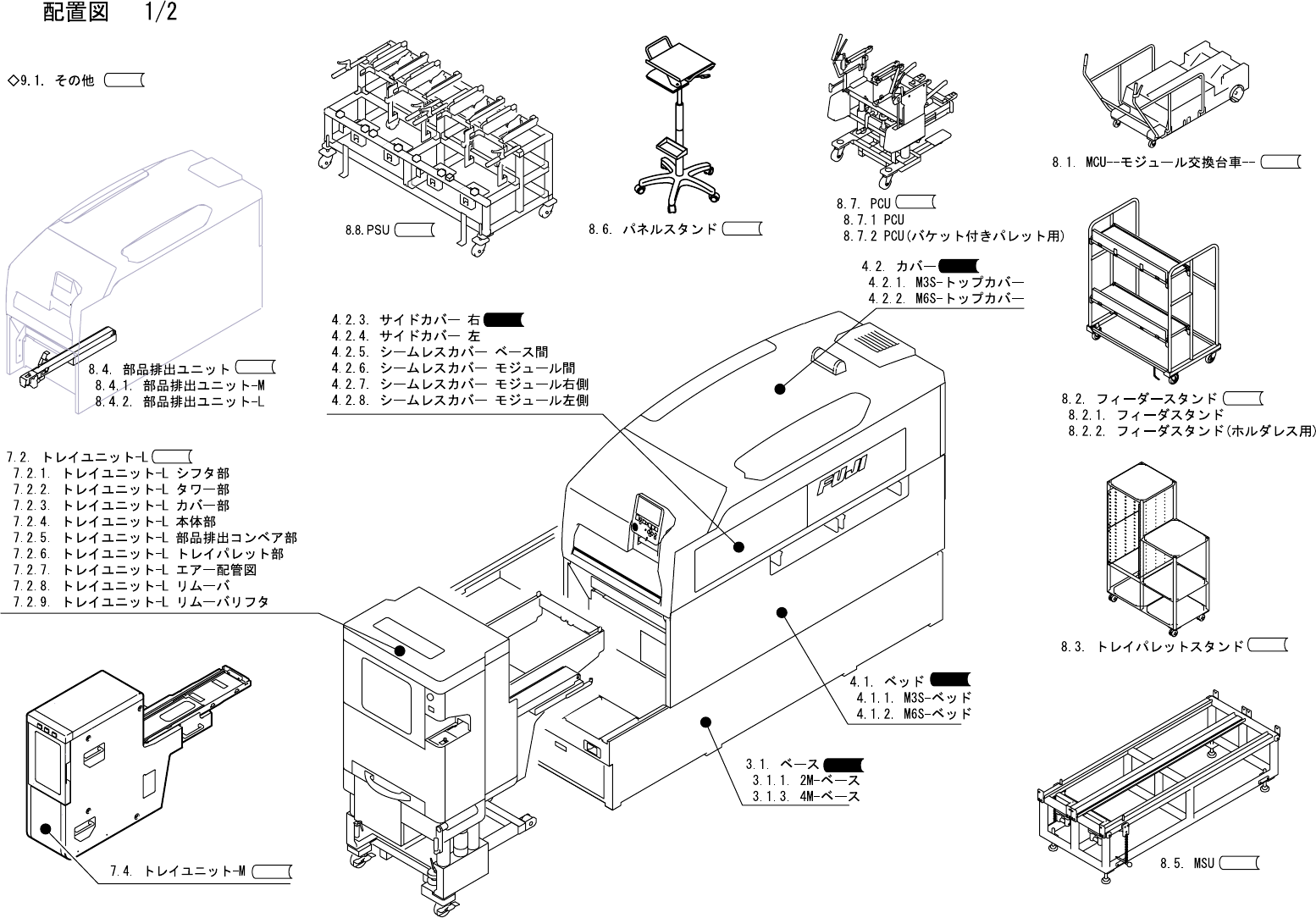 配置図　1/2

◇9.1. その他

8.8.PSU

8.6. パネルスタンド

8.7. PCU
8.7.1 PCU
8.7.2 PCU(バケット付きパレット用)

8.1. MCU--モジュール交換台車--

4.2. カバー
4.2.1. M3S-トップカバー
4.2.2. M6S-トップカバー

4.2.3. サイドカバー 右
4.2.4. サイドカバー 左
4.2.5. シームレスカバー ベース間
4.2.6. シームレスカバー モジュール間
4.2.7. シームレスカバー モジュール右側
4.2.8. シームレスカバー モジュール左側

8.4. 部品排出ユニット
8.4.1. 部品排出ユニット-M
8.4.2. 部品排出ユニット-L

8.2. フィーダースタンド
8.2.1. フィーダスタンド
8.2.2. フィーダスタンド(ホルダレス用)

7.2. トレイユニット-L
7.2.1. トレイユニット-L シフタ部
7.2.2. トレイユニット-L タワー部
7.2.3. トレイユニット-L カバー部
7.2.4. トレイユニット-L 本体部
7.2.5. トレイユニット-L 部品排出コンベア部
7.2.6. トレイユニット-L トレイパレット部
7.2.7. トレイユニット-L エアー配管図
7.2.8. トレイユニット-L リムーバ
7.2.9. トレイユニット-L リムーバリフタ

FUJI

8.3. トレイパレットスタンド

4.1. ベッド
4.1.1. M3S-ベッド
4.1.2. M6S-ベッド

3.1. ベース
3.1.1. 2M-ベース
3.1.3. 4M-ベース

7.4. トレイユニット-M

8.5. MSU