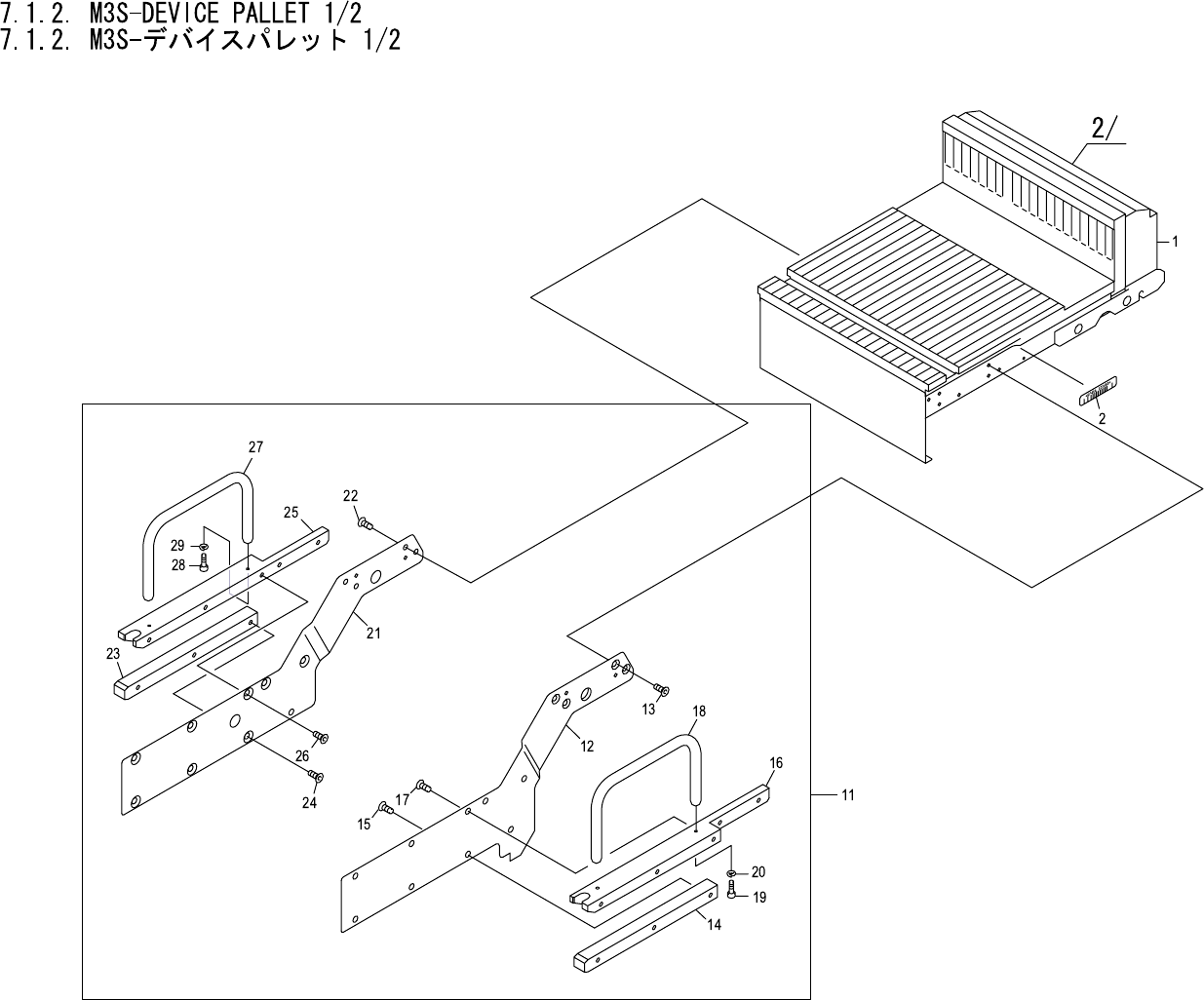 7.1.2. M3S-DEVICE PALLET 1/2
7.1.2. M3S-デバイスパレット 1/2

2/
1
2
27
25
22
29
28
21
23
26
24
13
18
12
16
17
15
11
20
19
14