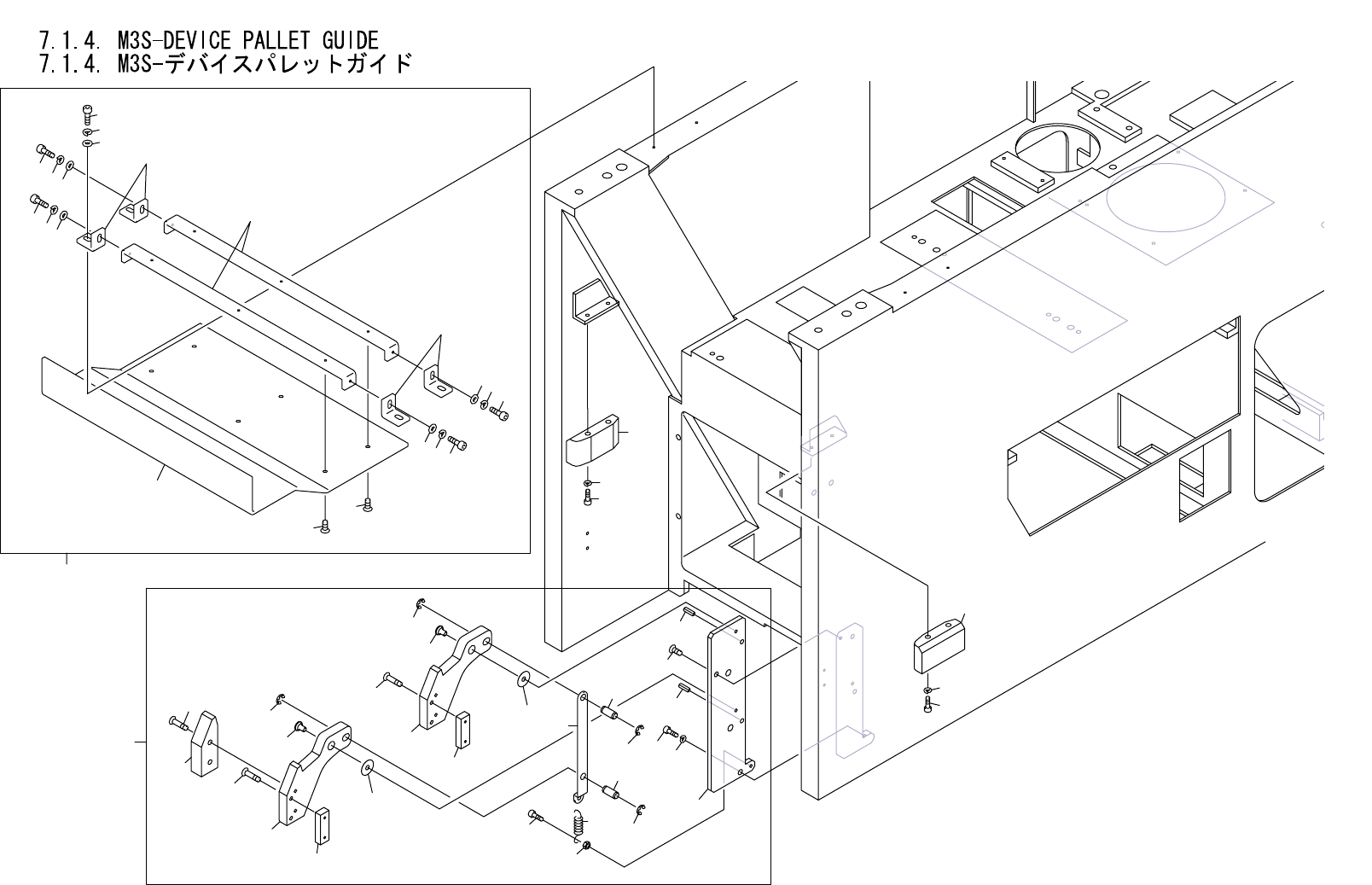 7.1.4. M3S-DEVICE PALLET GUIDE
7.1.4. M3S-デバイスパレットガイド