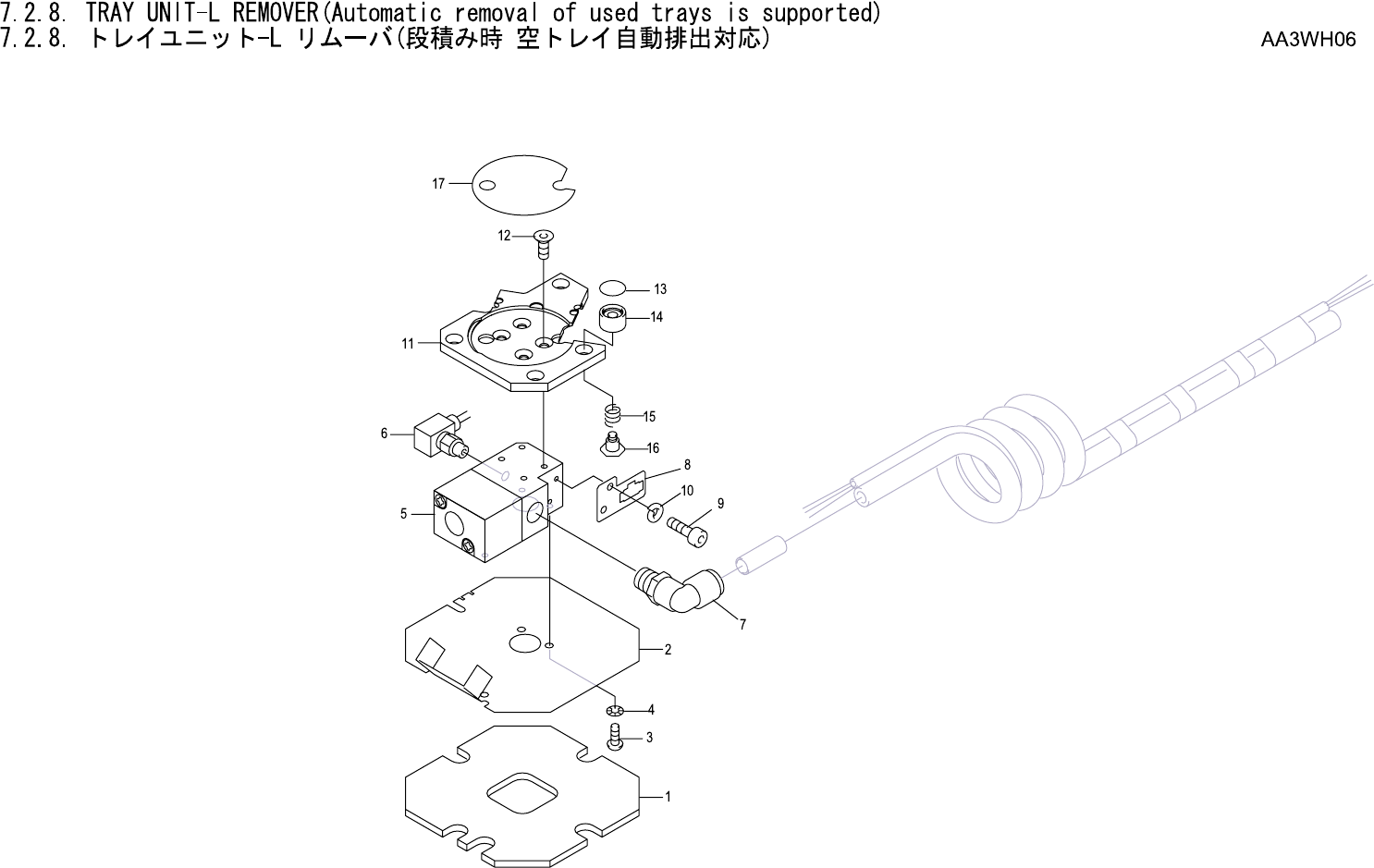 7.2.8. TRAY UNIT-L REMOVER(Automatic removal of used trays is supported)
7.2.8. トレイユニット-L リムーバ(段積み時 空トレイ自動排出対応)

AA3WH06

17
12
13
14
11
15
16
6
8
10
9
5
7
2
4
3
1