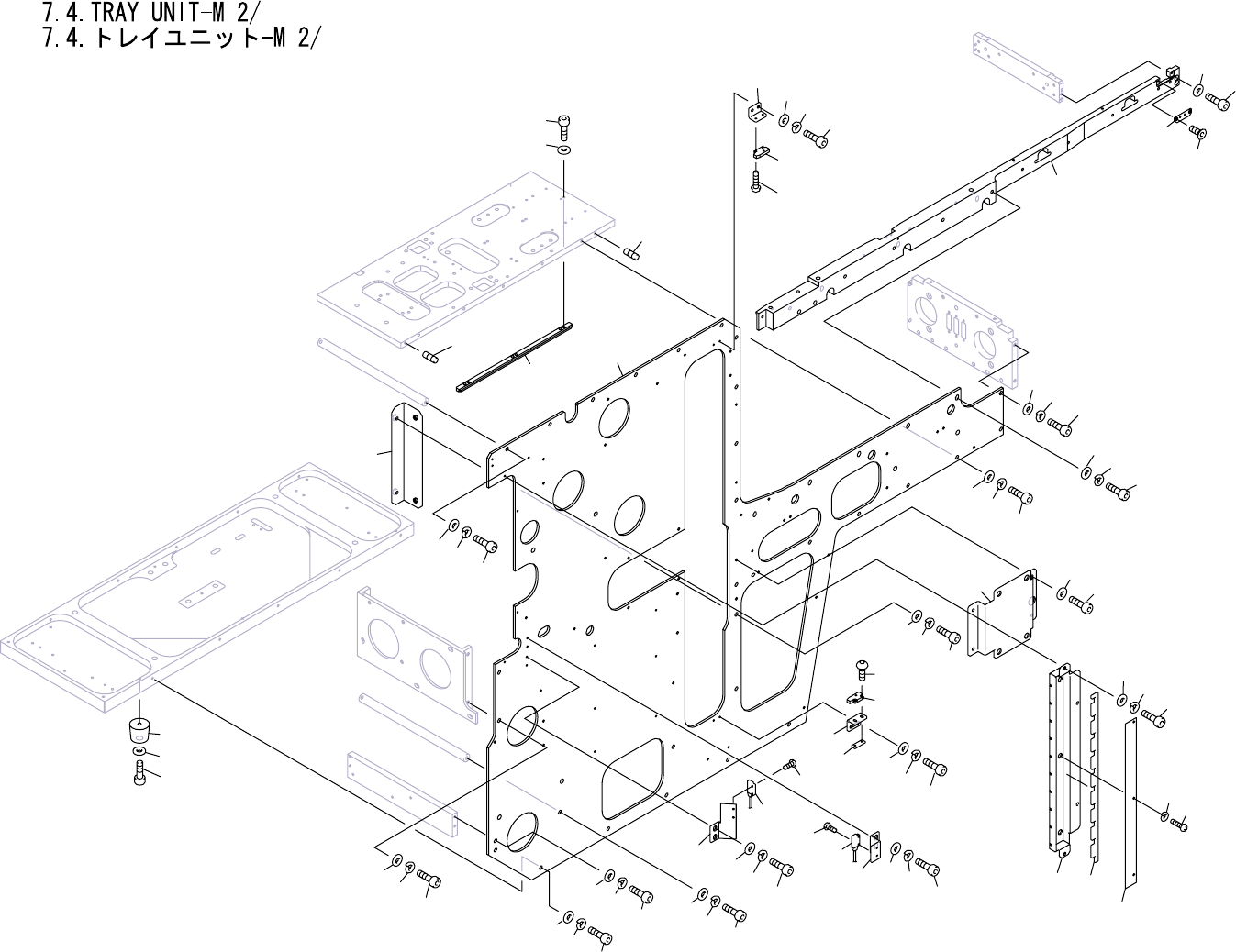 7.4.TRAY UNIT-M 2/
7.4.トレイユニット-M 2/