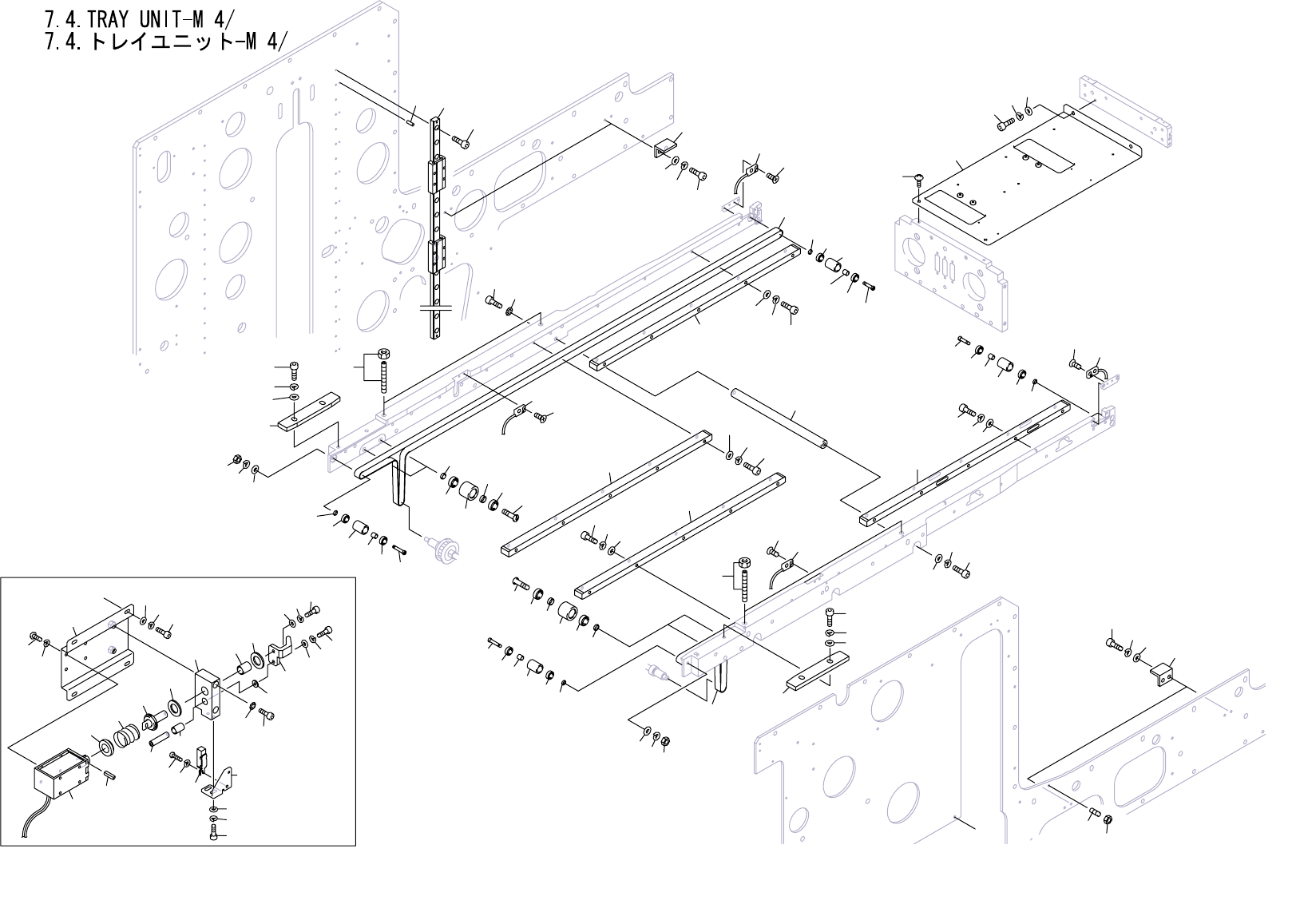 7.4.TRAY UNIT-M 4/
7.4.トレイユニット-M 4/