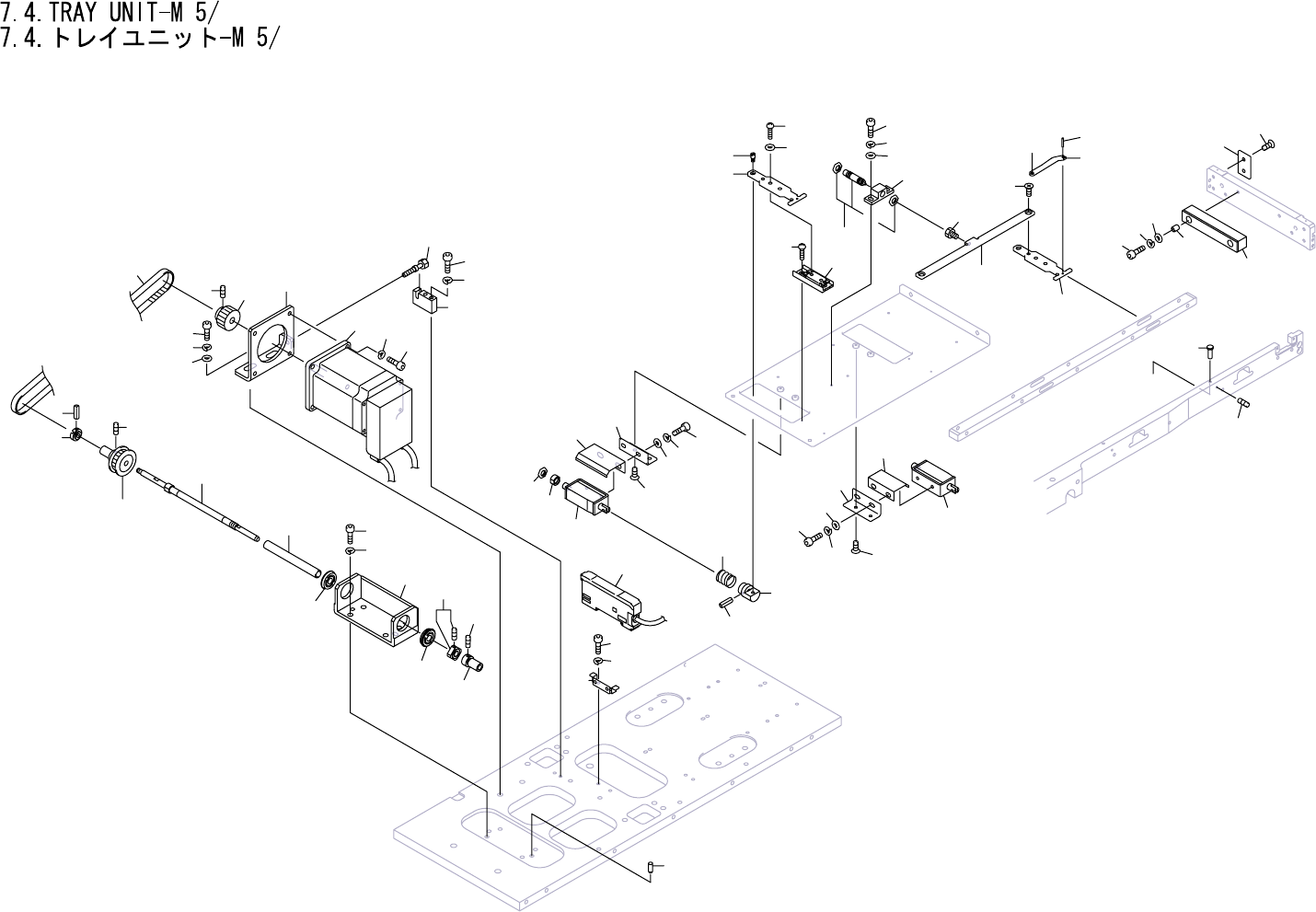 7.4.TRAY UNIT-M 5/
7.4.トレイユニット-M 5/