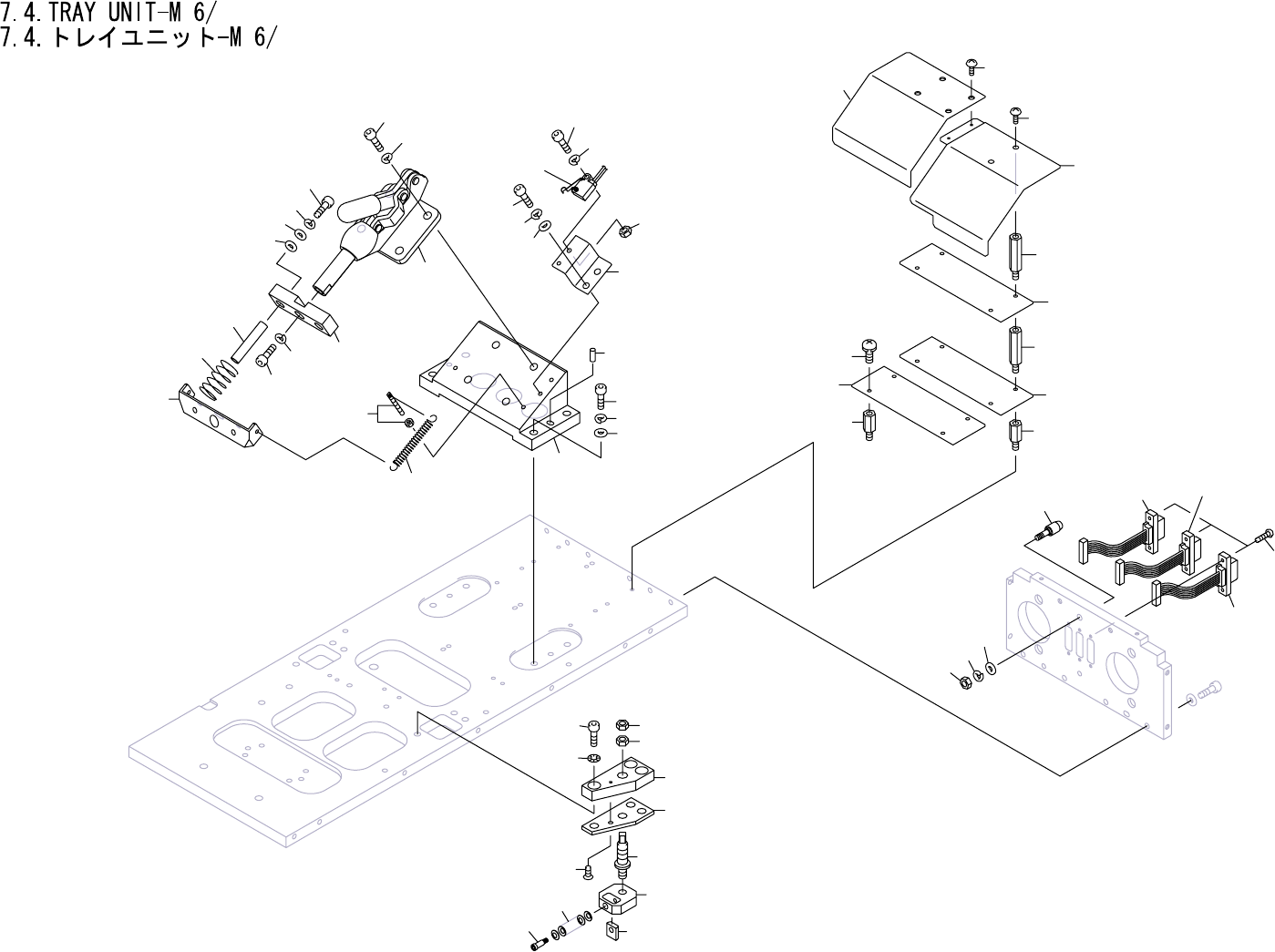 7.4.TRAY UNIT-M 6/
7.4.トレイユニット-M 6/