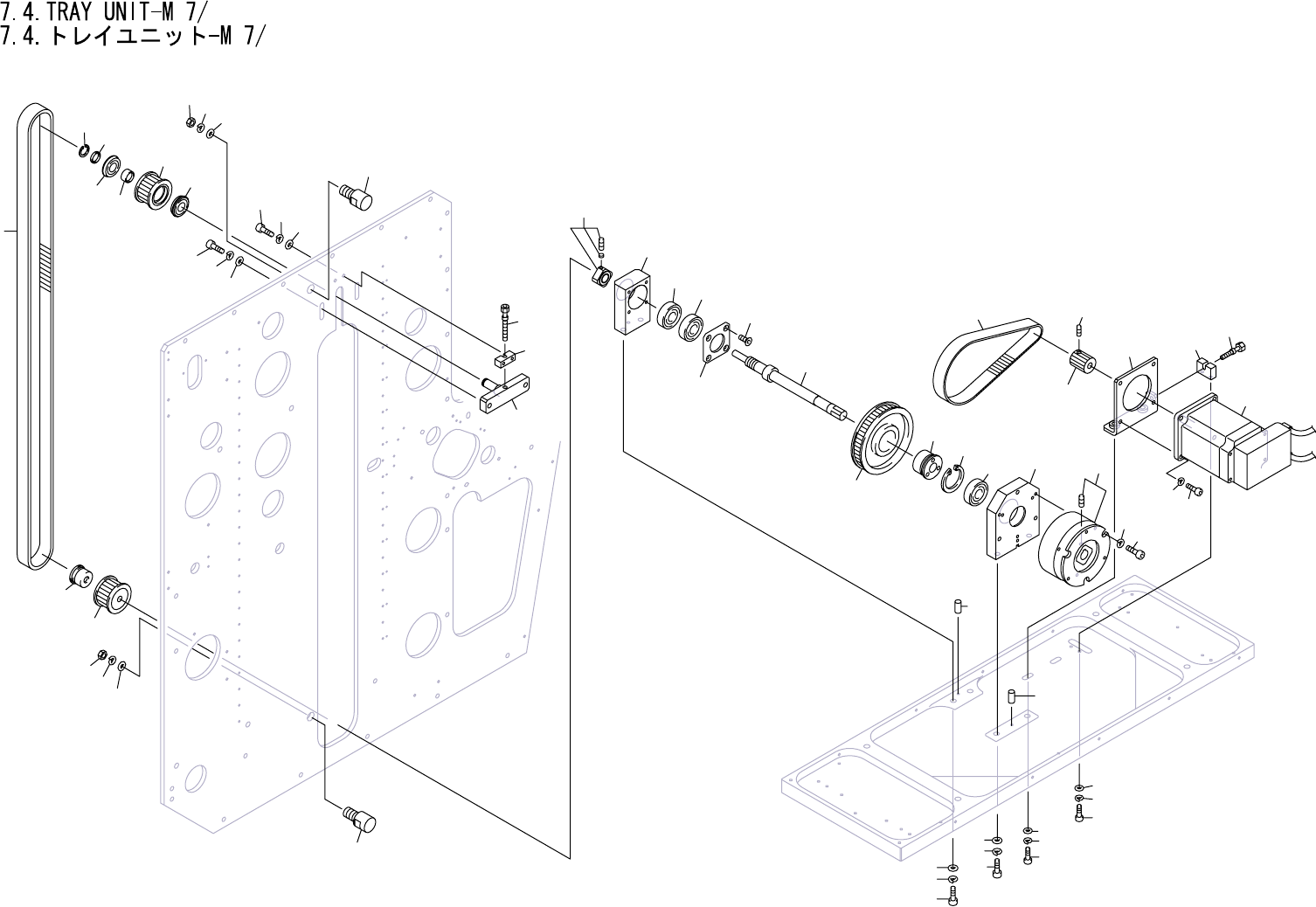 7.4.TRAY UNIT-M 7/
7.4.トレイユニット-M 7/