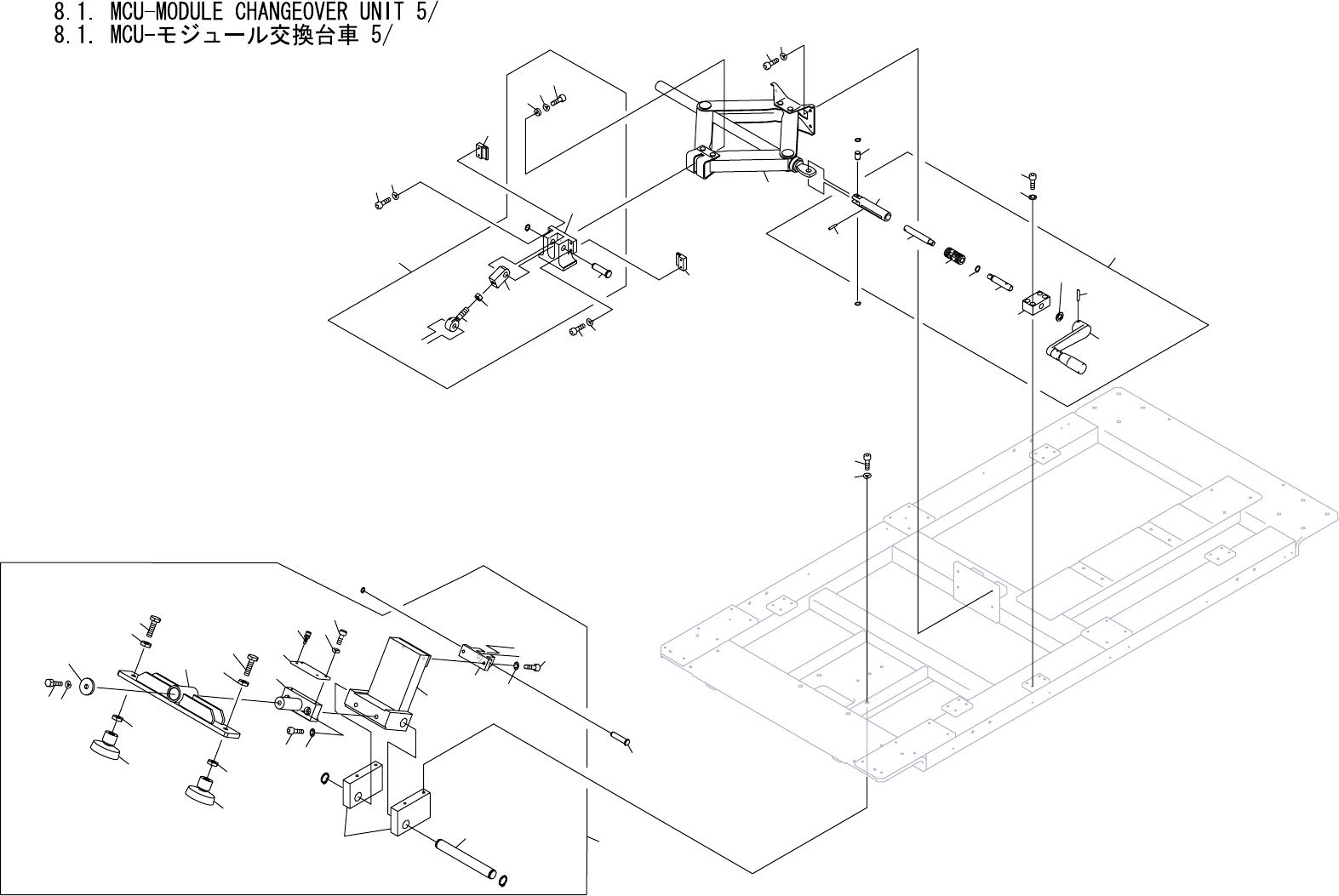 8.1. MCU-MODULE CHANGEOVER UNIT 5/
8.1. MCU-モジュール交換台車 5/