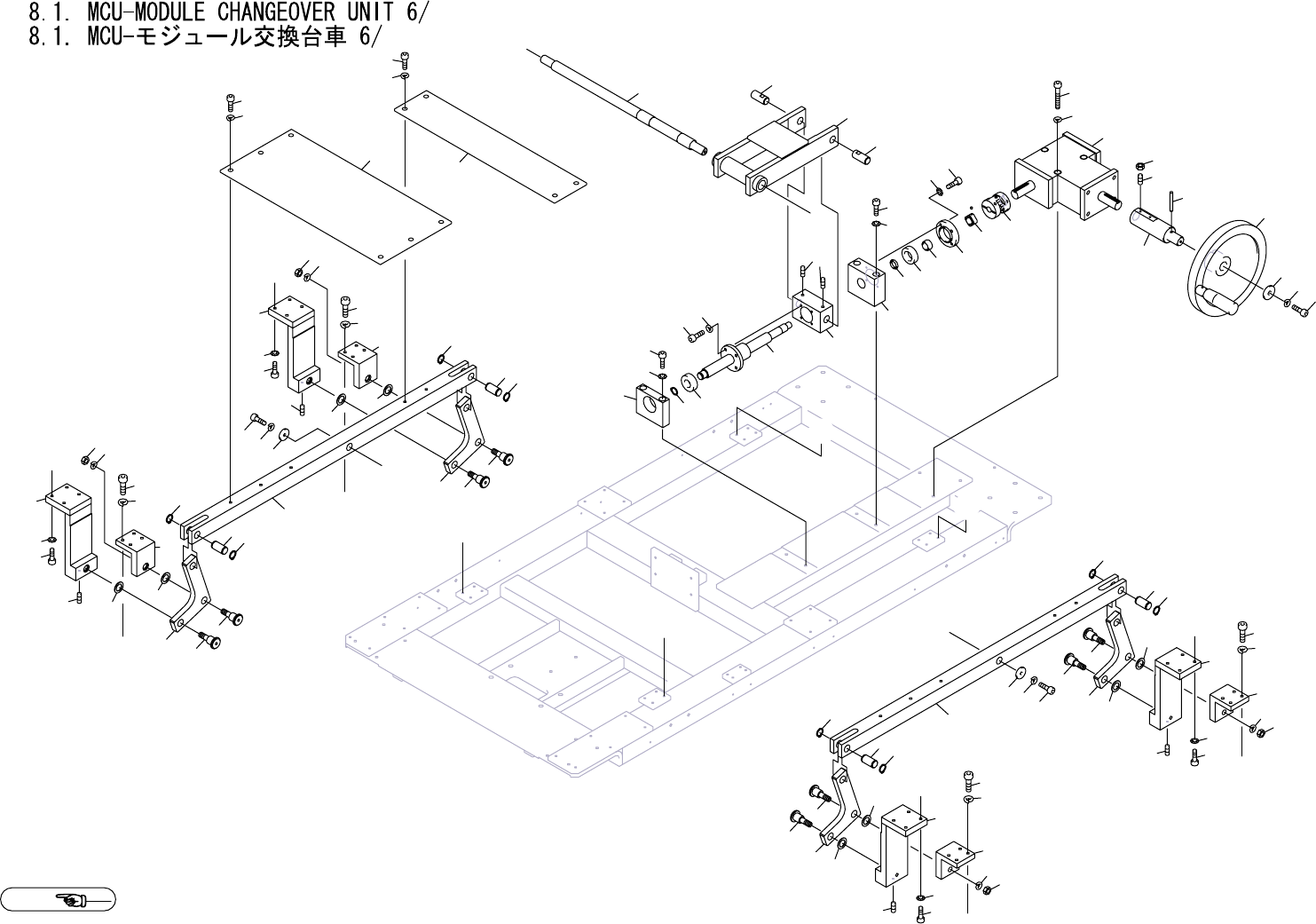 8.1. MCU-MODULE CHANGEOVER UNIT 6/
8.1. MCU-モジュール交換台車 6/