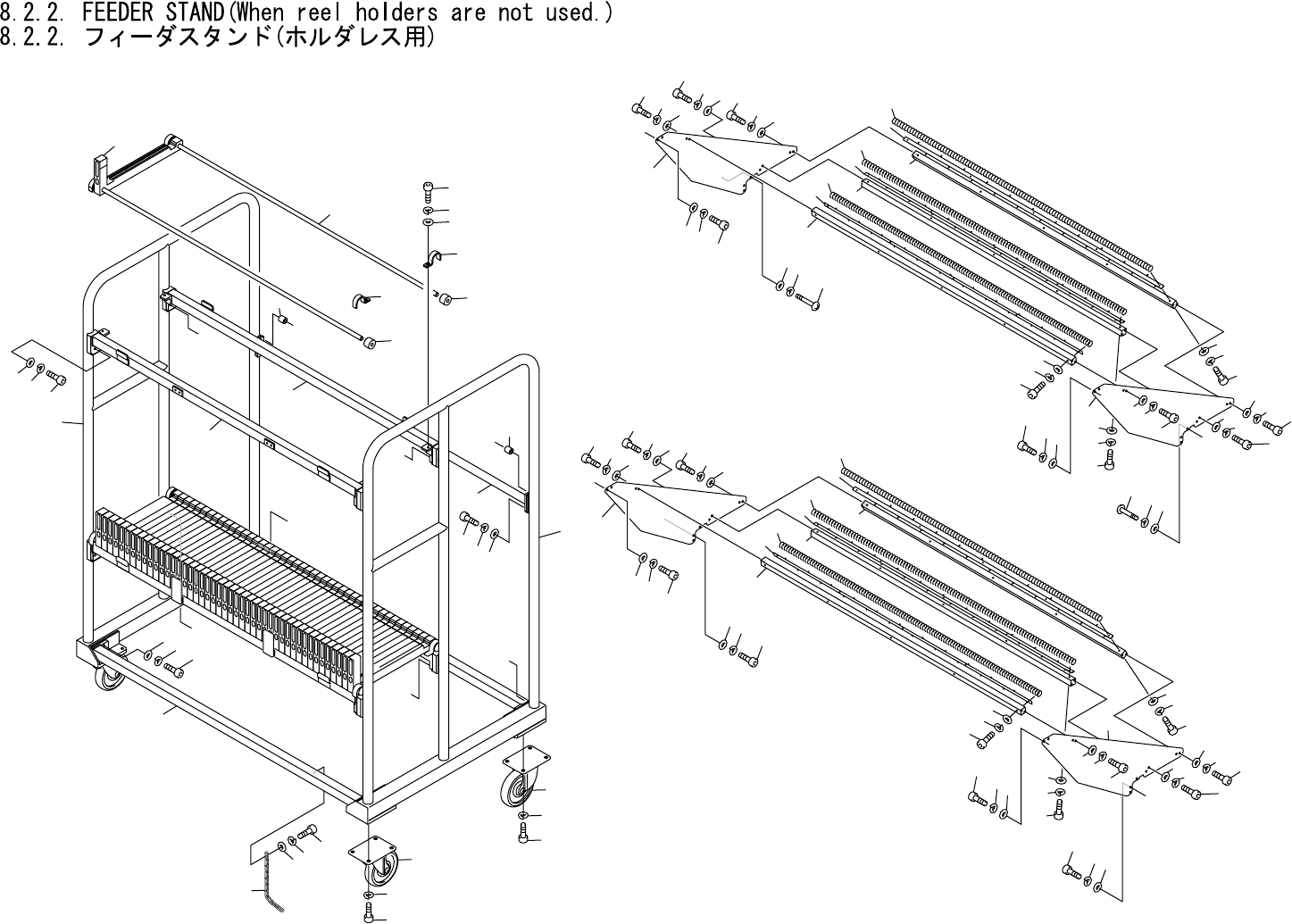 8.2.2. FEEDER STAND(When reel holders are not used.)
8.2.2. フィーダスタンド(ホルダレス用)