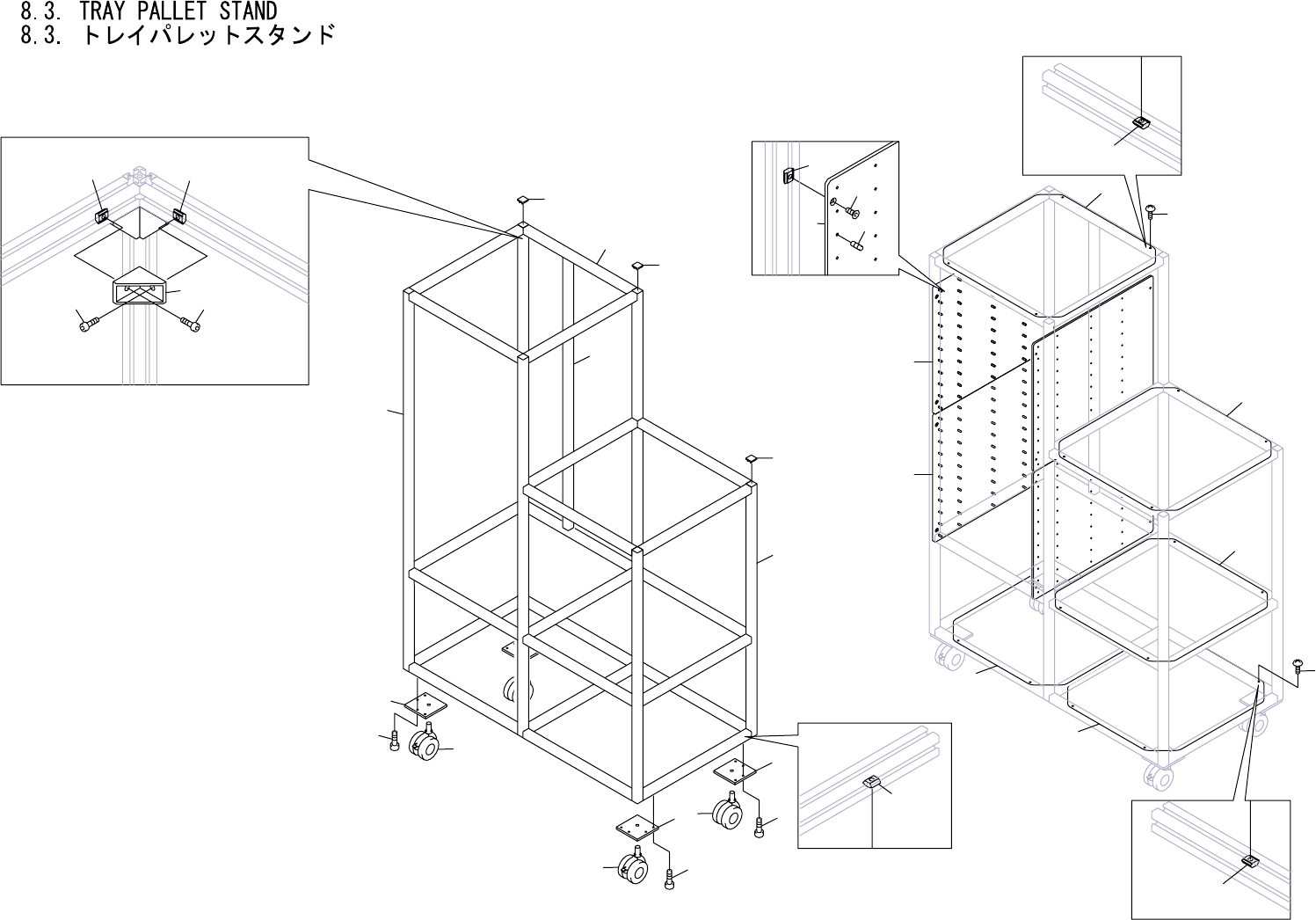 8.3. TRAY PALLET STAND
8.3. トレイパレットスタンド