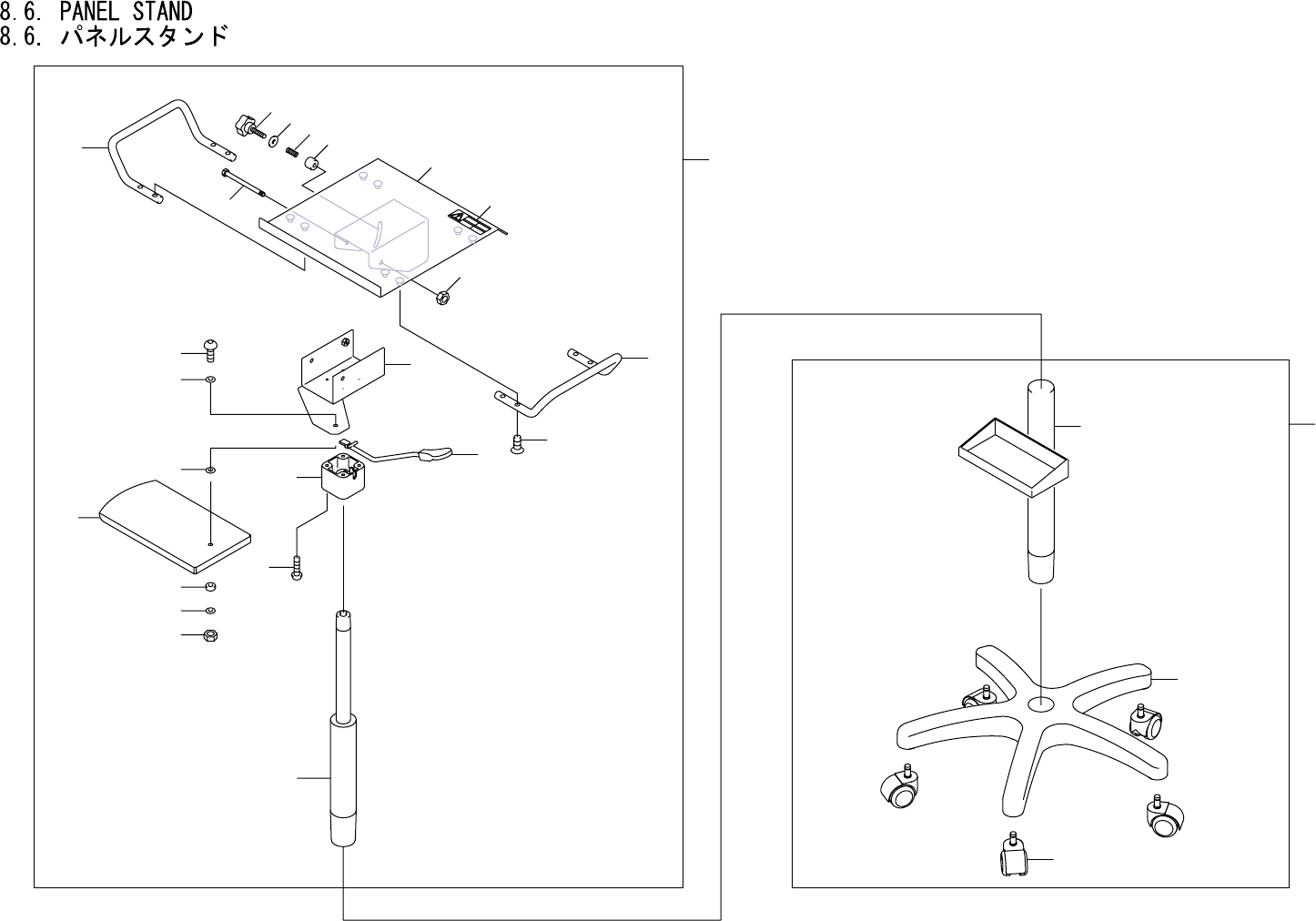 8.6. PANEL STAND
8.6. パネルスタンド