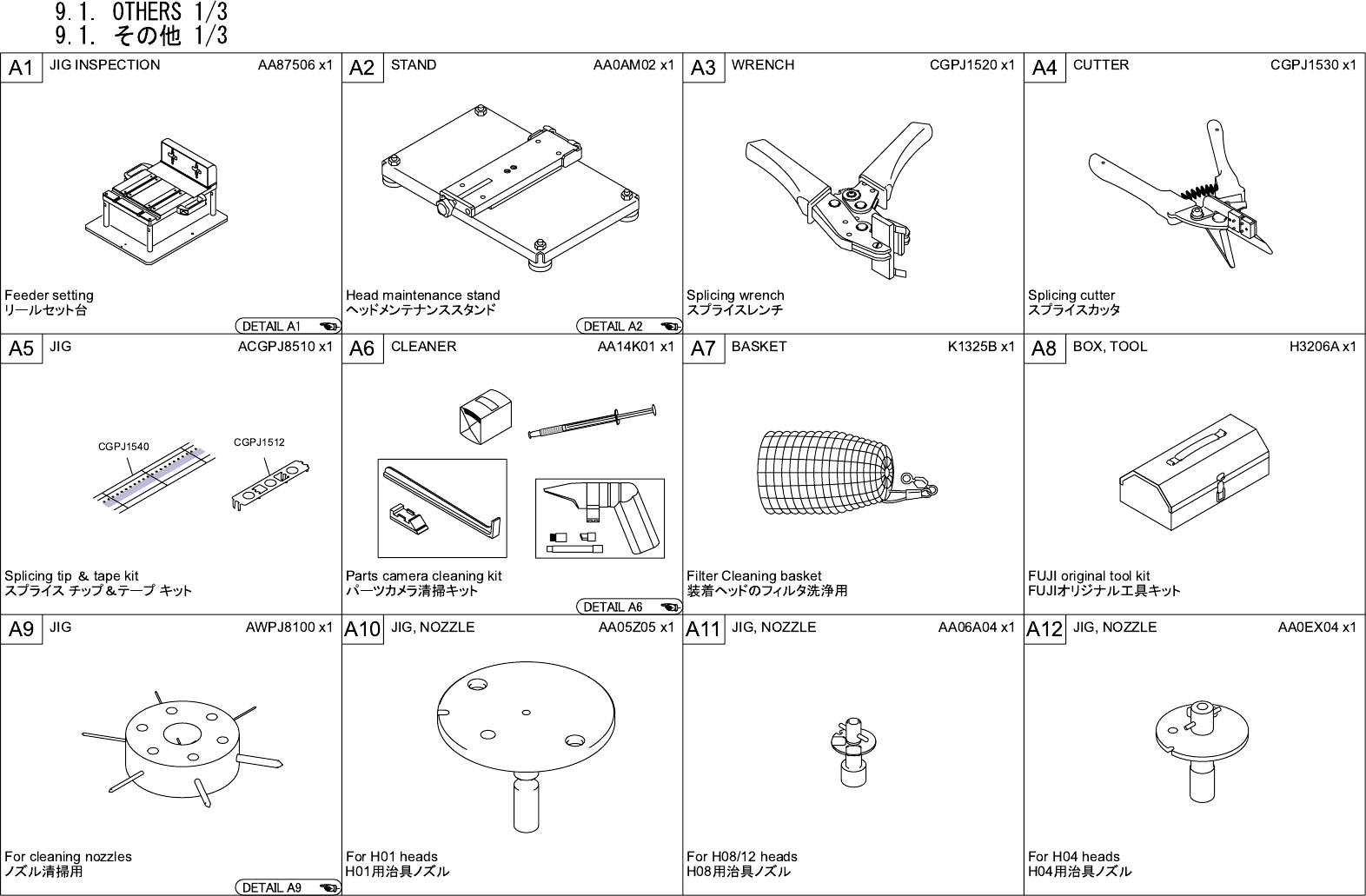 9.1. OTHERS 1/3
9.1. その他 1/3

A1 JIG INSPECTION AA87506 x1

Feeder setting
リールセット台

DETAIL A1

A2 STAND AA0AM02 x1

Head maintenance stand
ヘッドメンテナンススタンド

DETAIL A2

A3 WRENCH CGPJ1520 x1

Splicing wrench
スプライスレンチ

A4 CUTTER CGPJ1530 x1

Splicing cutter
スプライスカッタ

A5 JIG ACGPJ8510 x1

CGPJ1540
CGPJ1512

Splicing tip & tape kit
スプライス チップ&テープ キット

A6 CLEANER AA14K01 x1

Parts camera cleaning kit
パーツカメラ清掃キット

DETAIL A6

A7 BASKET K1325B x1

Filter Cleaning basket
装着ヘッドのフィルタ洗浄用

A8 BOX, TOOL H3206A x1

FUJI original tool kit
FUJIオリジナル工具キット

A9 JIG AWPJ8100 x1

For cleaning nozzles
ノズル清掃用

DETAIL A9

A10 JIG, NOZZLE AA05Z05 x1

For H01 heads
H01用治具ノズル

A11 JIG, NOZZLE AA06A04 x1

For H08/12 heads
H08用治具ノズル

A12 JIG, NOZZLE AA0EX04 x1

For H04 heads
H04用治具ノズル