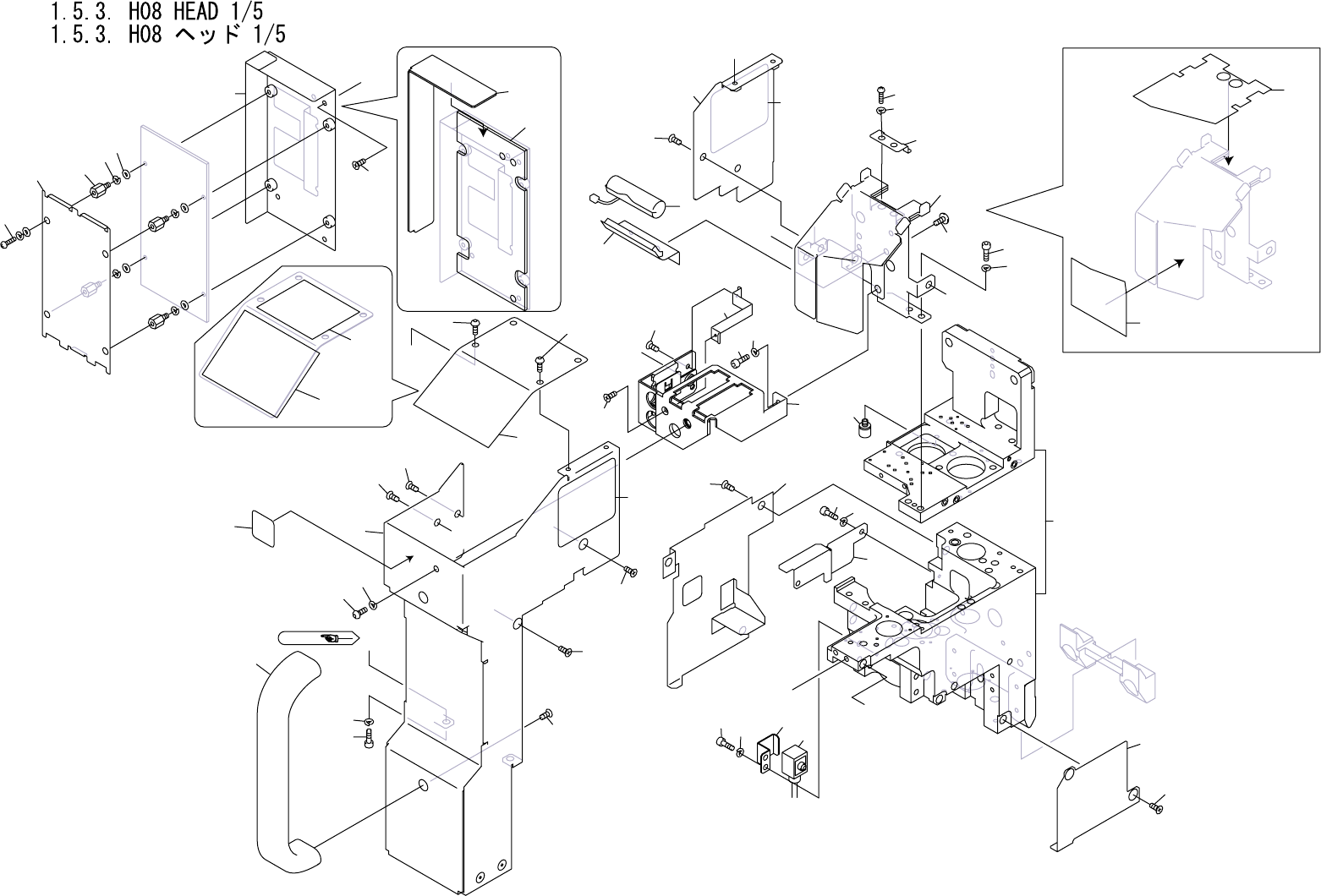 1.5.3. H08 HEAD 1/5
1.5.3. H08 ヘッド 1/5