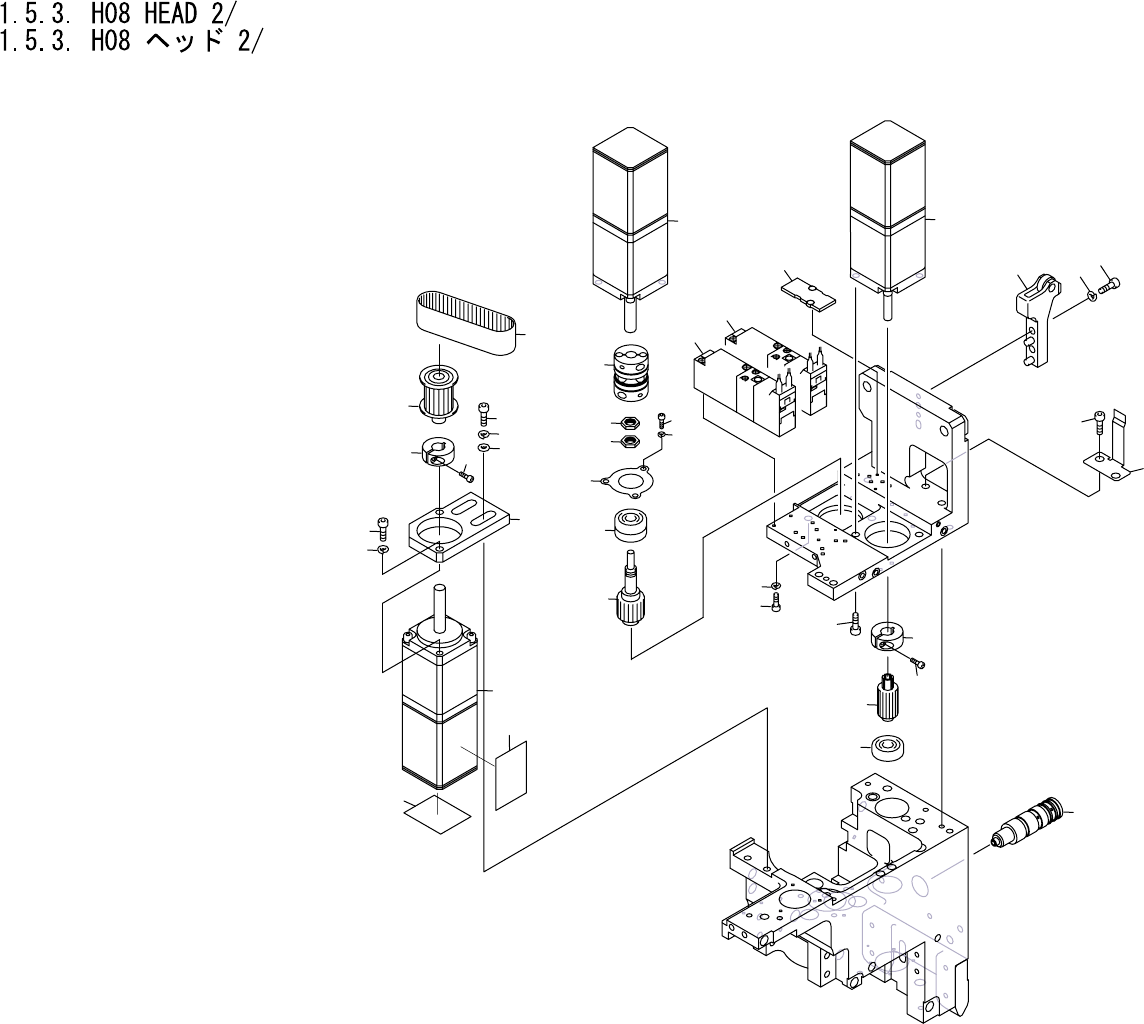 1.5.3. H08 HEAD 2/
1.5.3. H08 ヘッド 2/