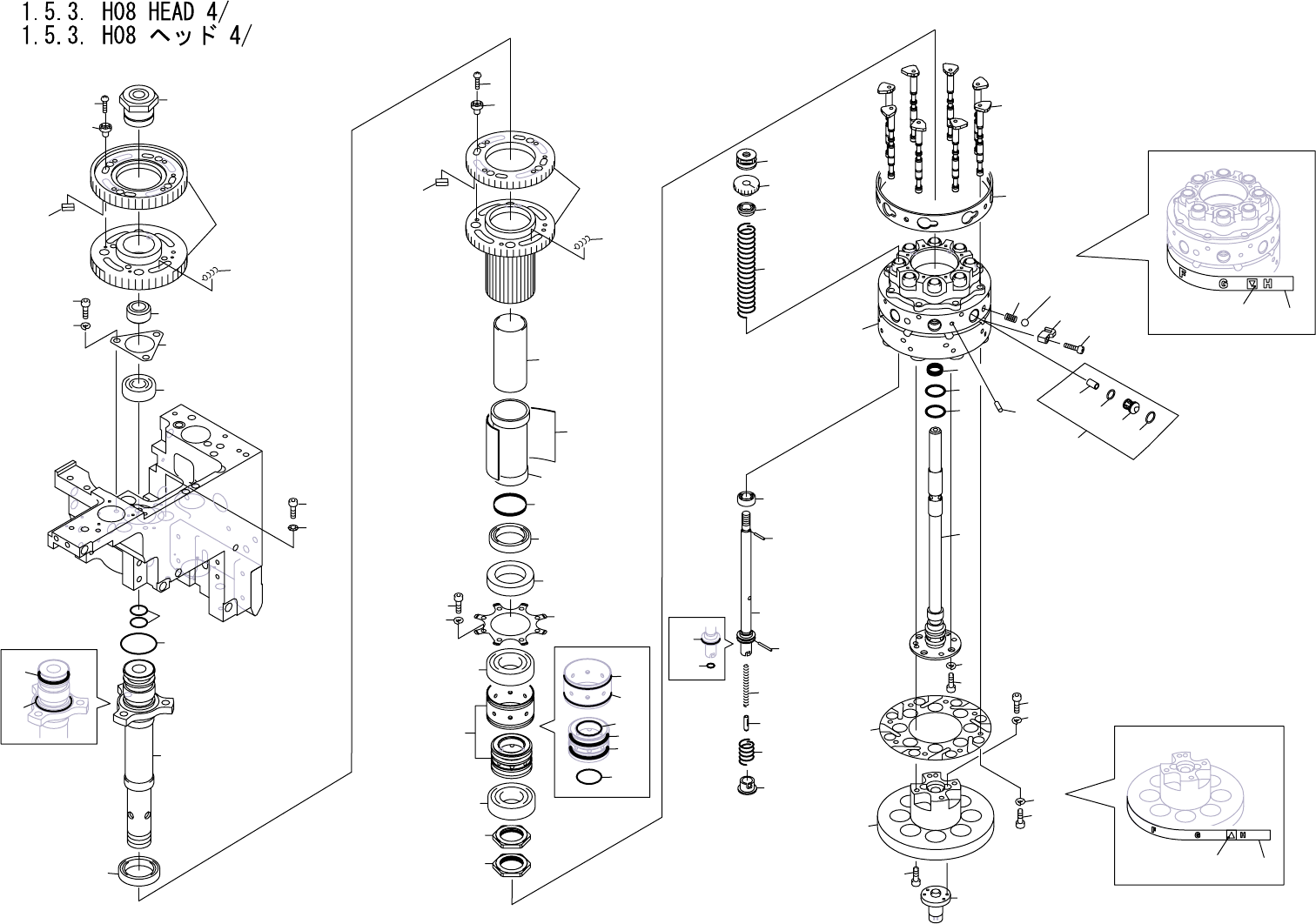 1.5.3. H08 HEAD 4/
1.5.3. H08 ヘッド 4/

F G H

F G H