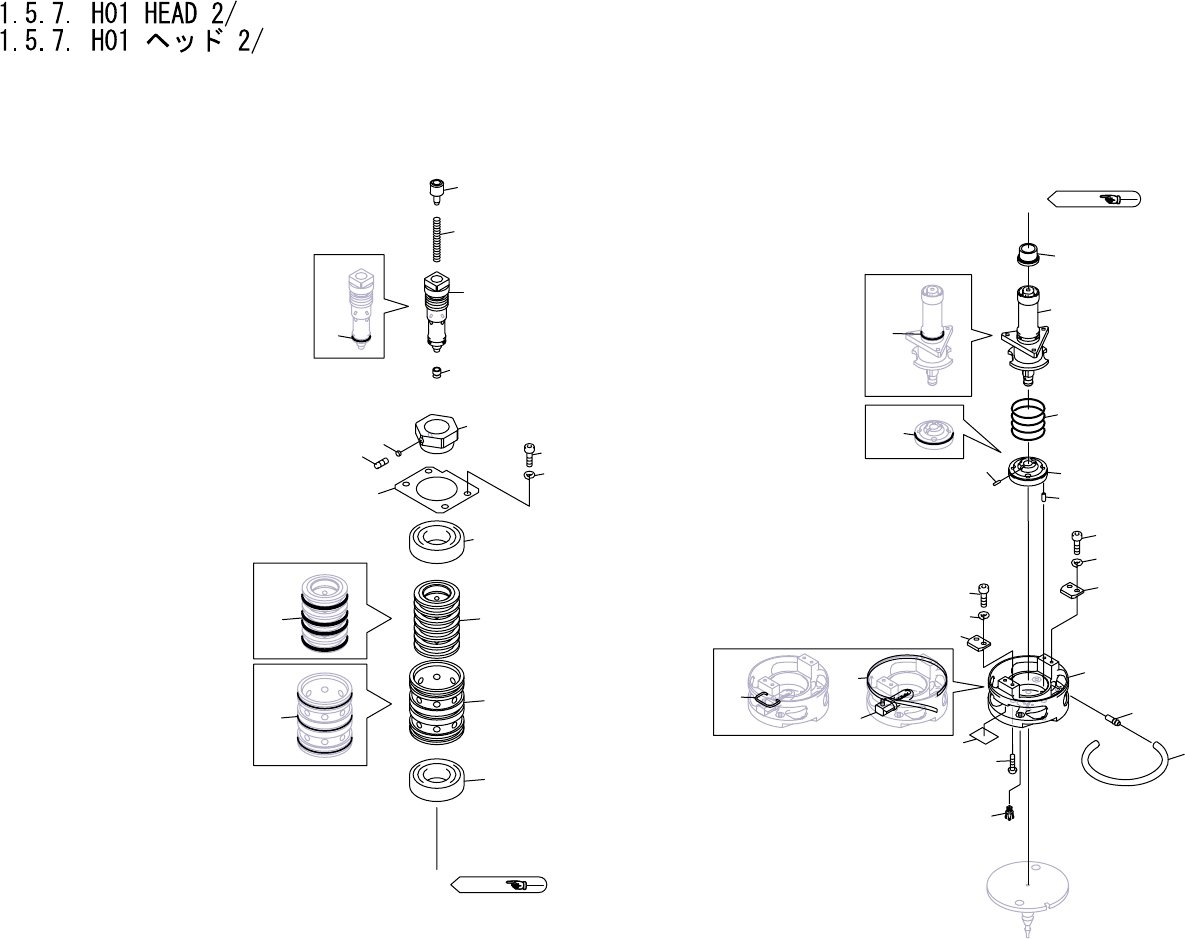 1.5.7. H01 HEAD 2/
1.5.7. H01 ヘッド 2/