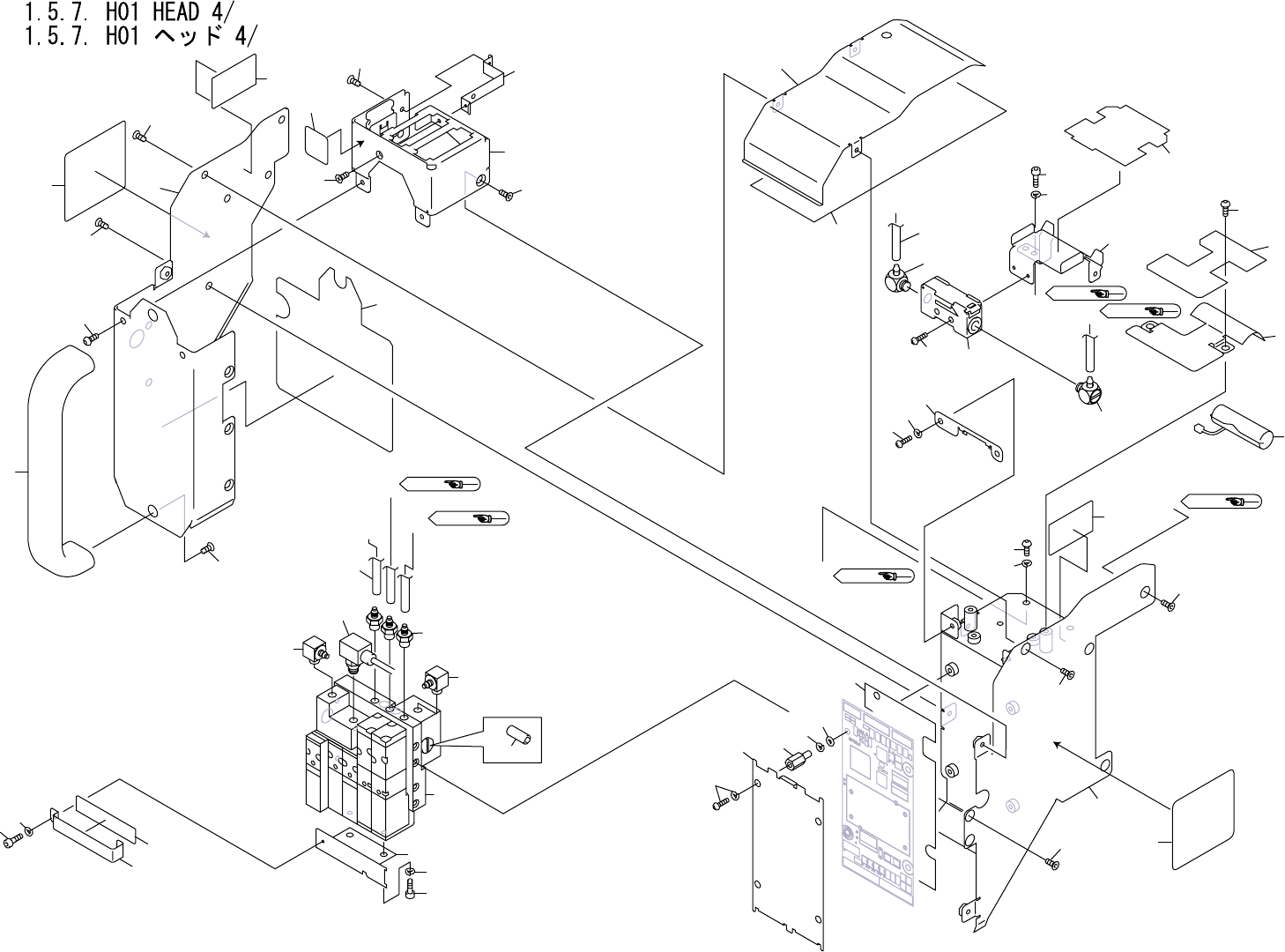 1.5.7. H01 HEAD 4/
1.5.7. H01 ヘッド 4/