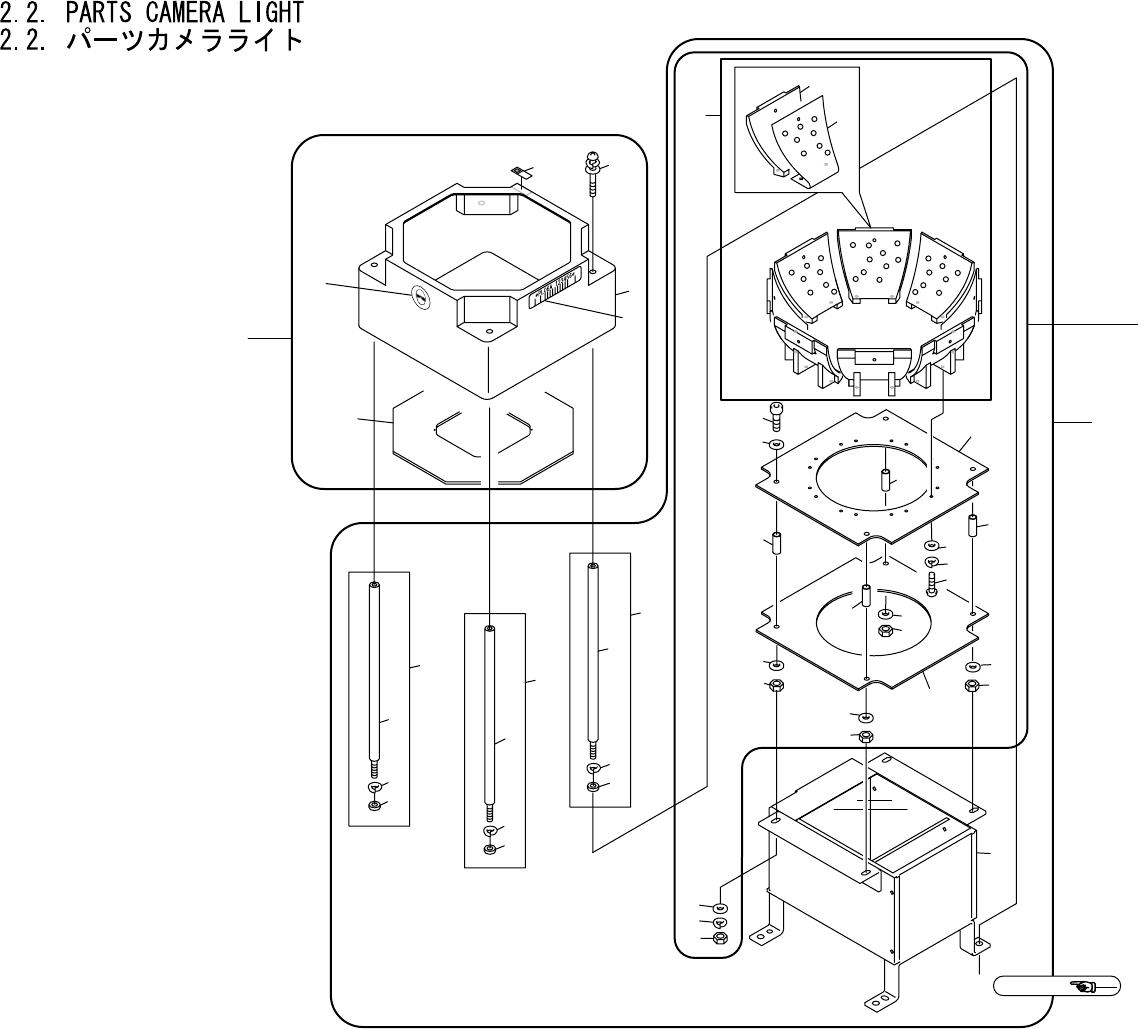 2.2. PARTS CAMERA LIGHT
2.2. パーツカメラライト