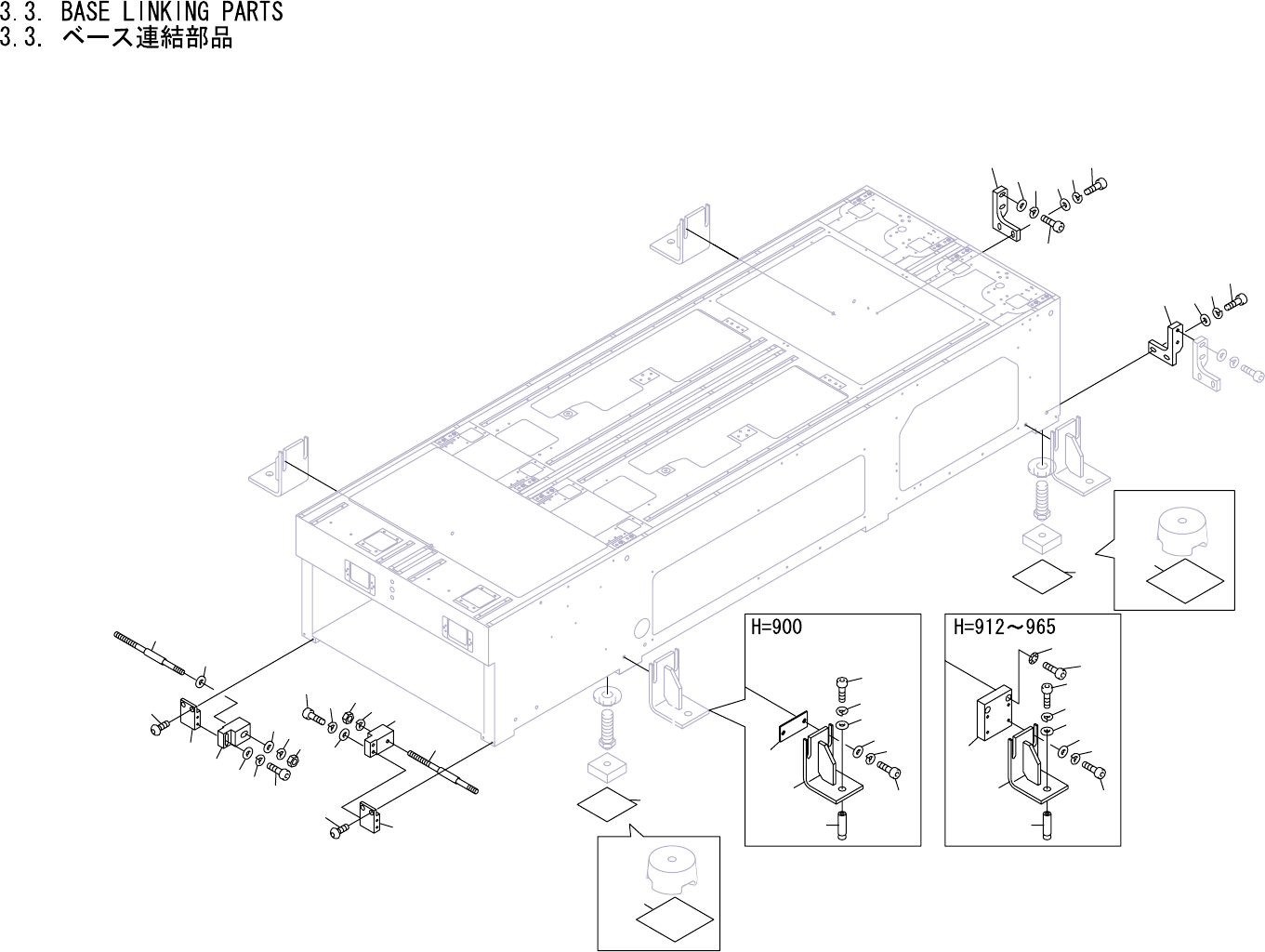 3.3. BASE LINKING PARTS
3.3. ベース連結部品

H=900

H=912～965