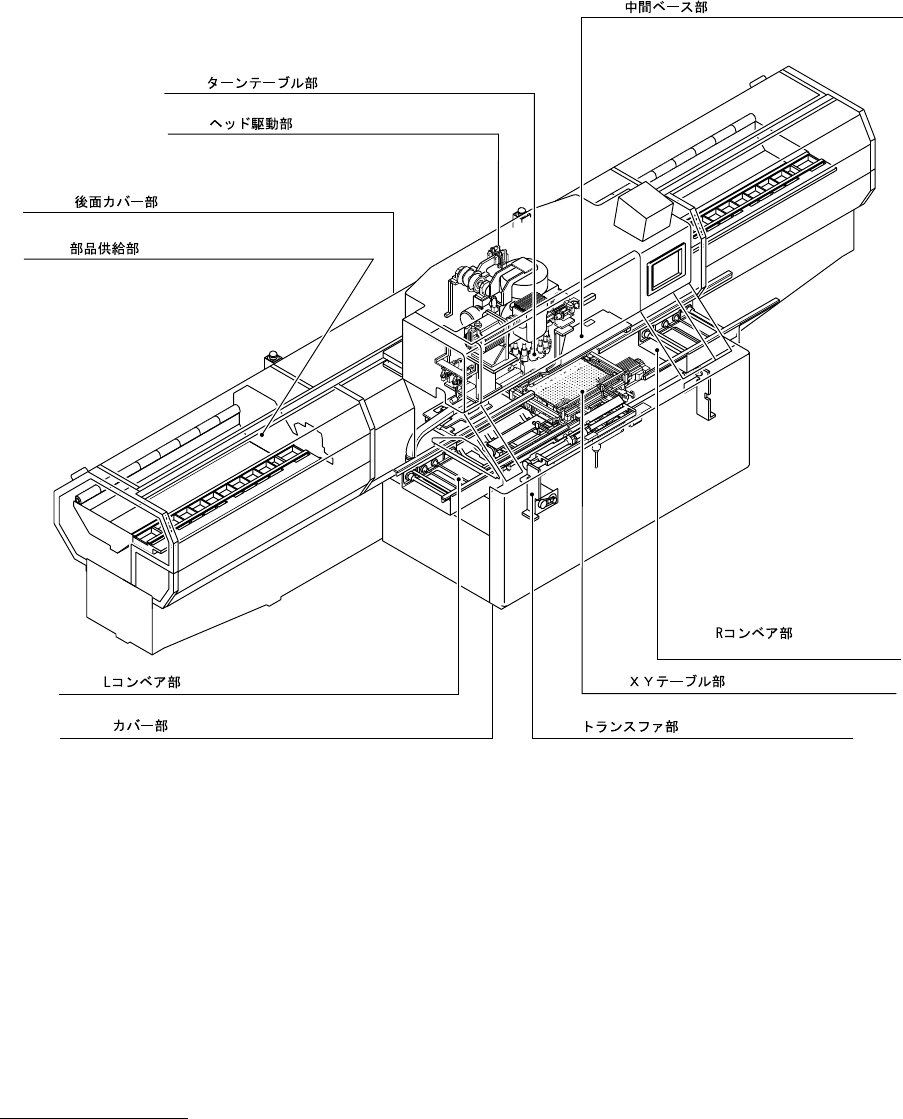 中間ベース部
ターンテーブル部
ヘッド駆動部
後面カバー部
部品供給部
Rコンベア部
Lコンベア部
XYテーブル部
カバー部
トランスファ部