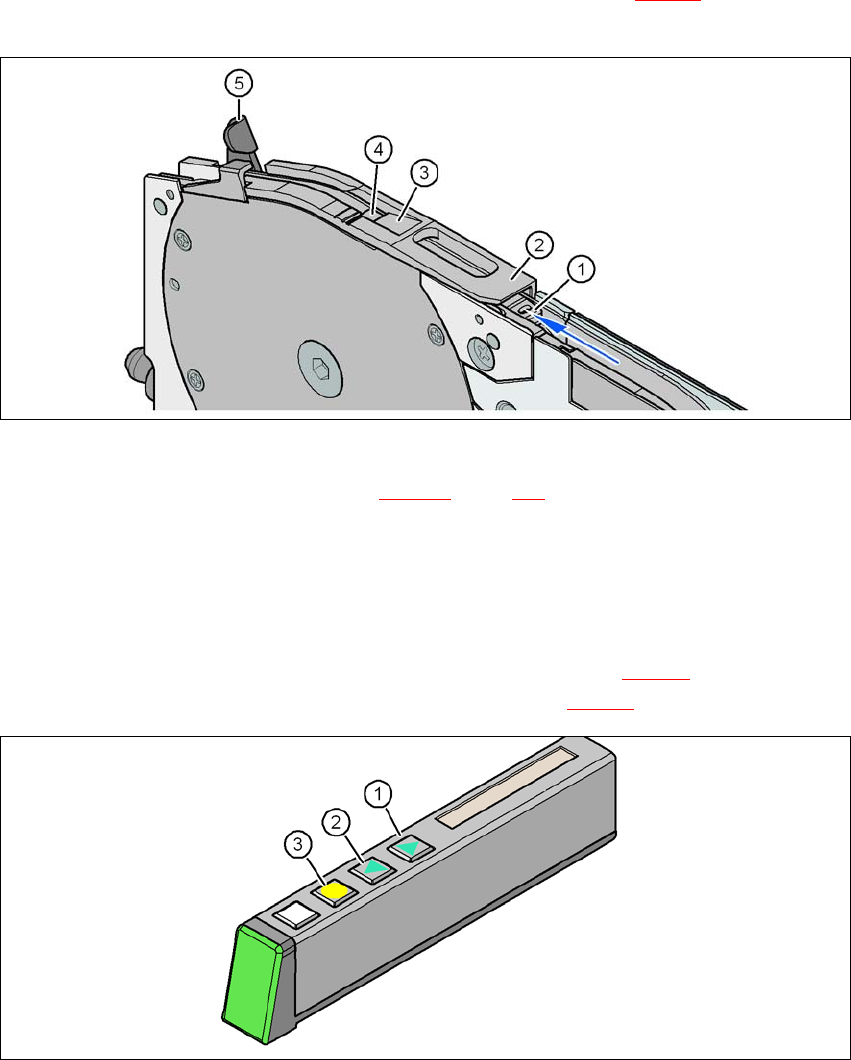 5
4
3
2
1

3
2
1