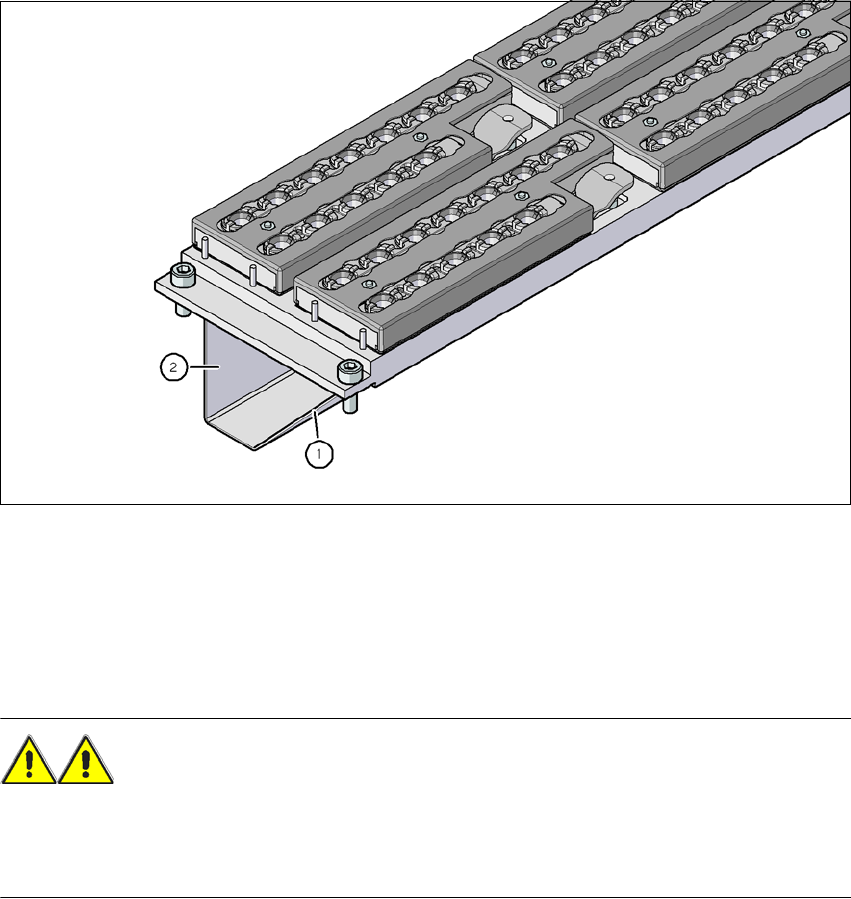 2

1