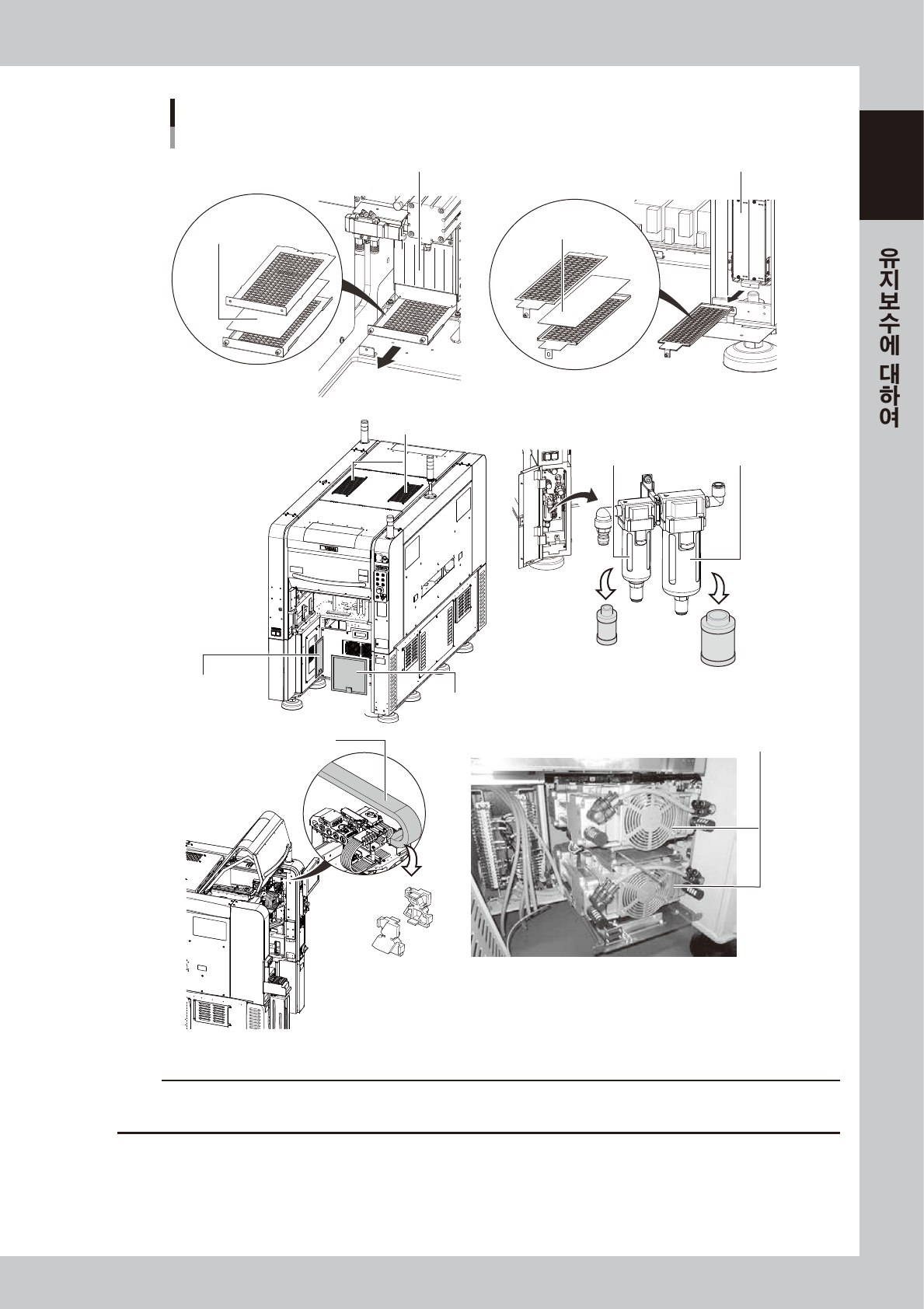 유지보수에 대하여