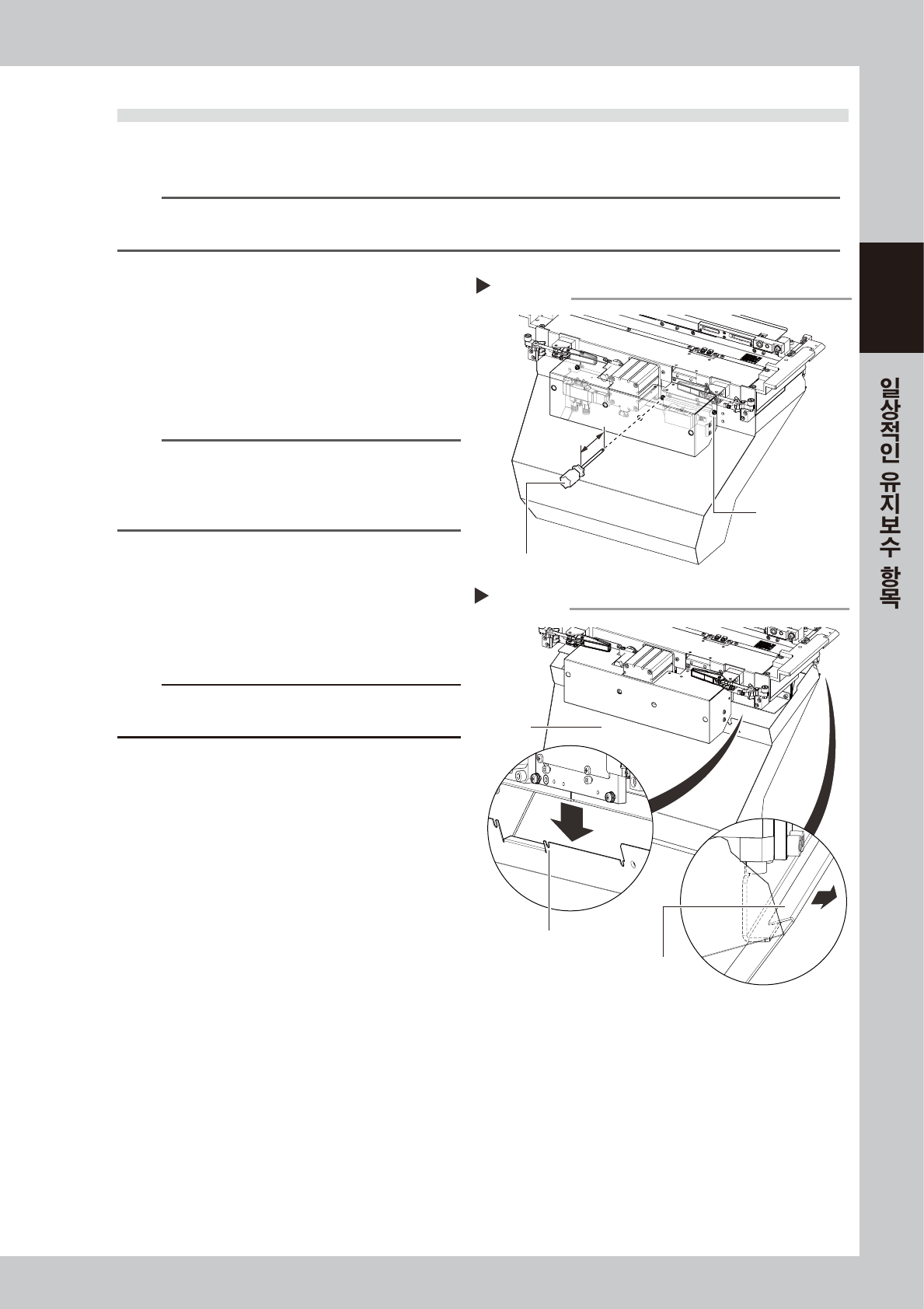 일상적인 유지보수 항목