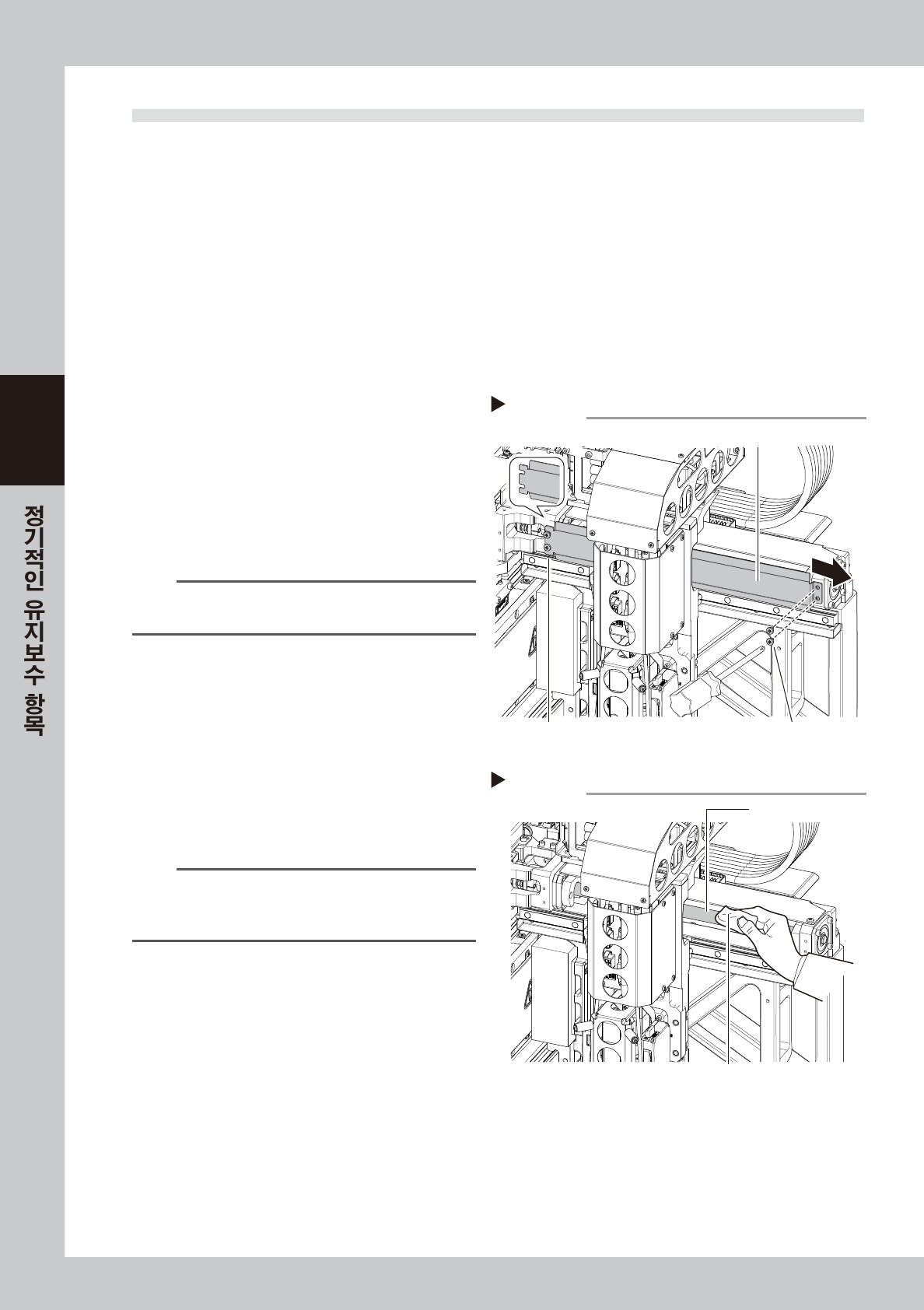 정기적인 유지보수 항목