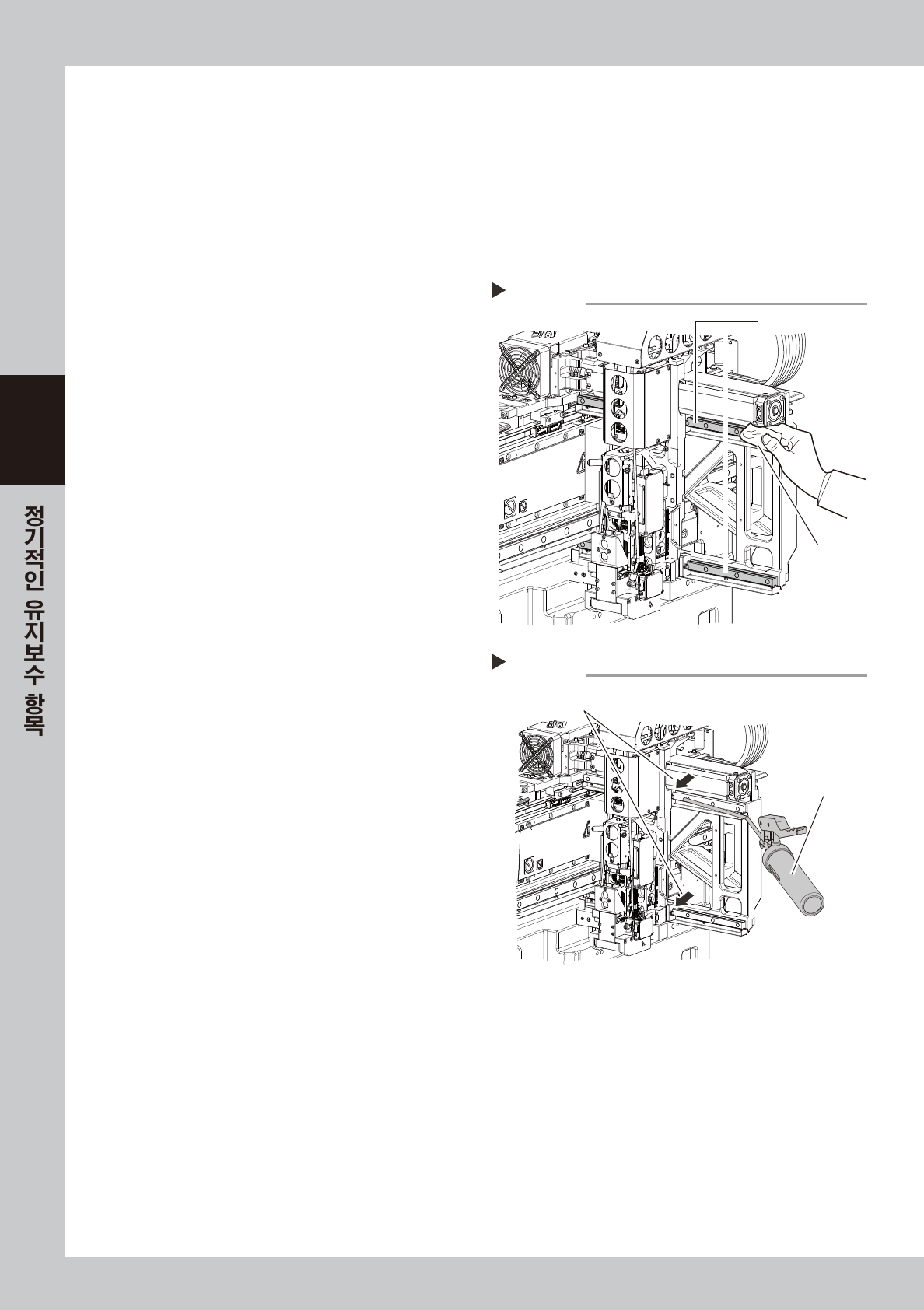 정기적인 유지보수 항목