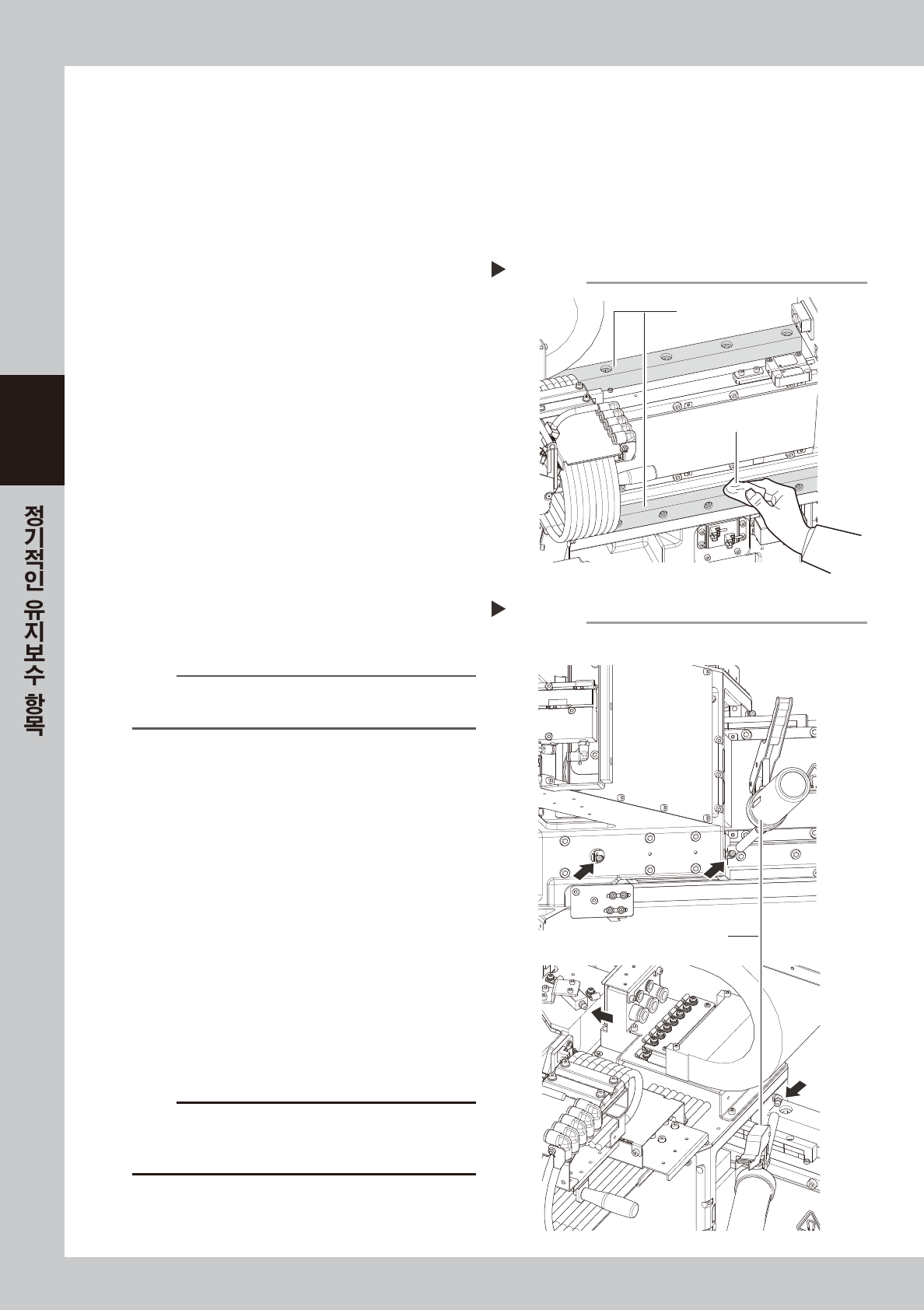 정기적인 유지보수 항목