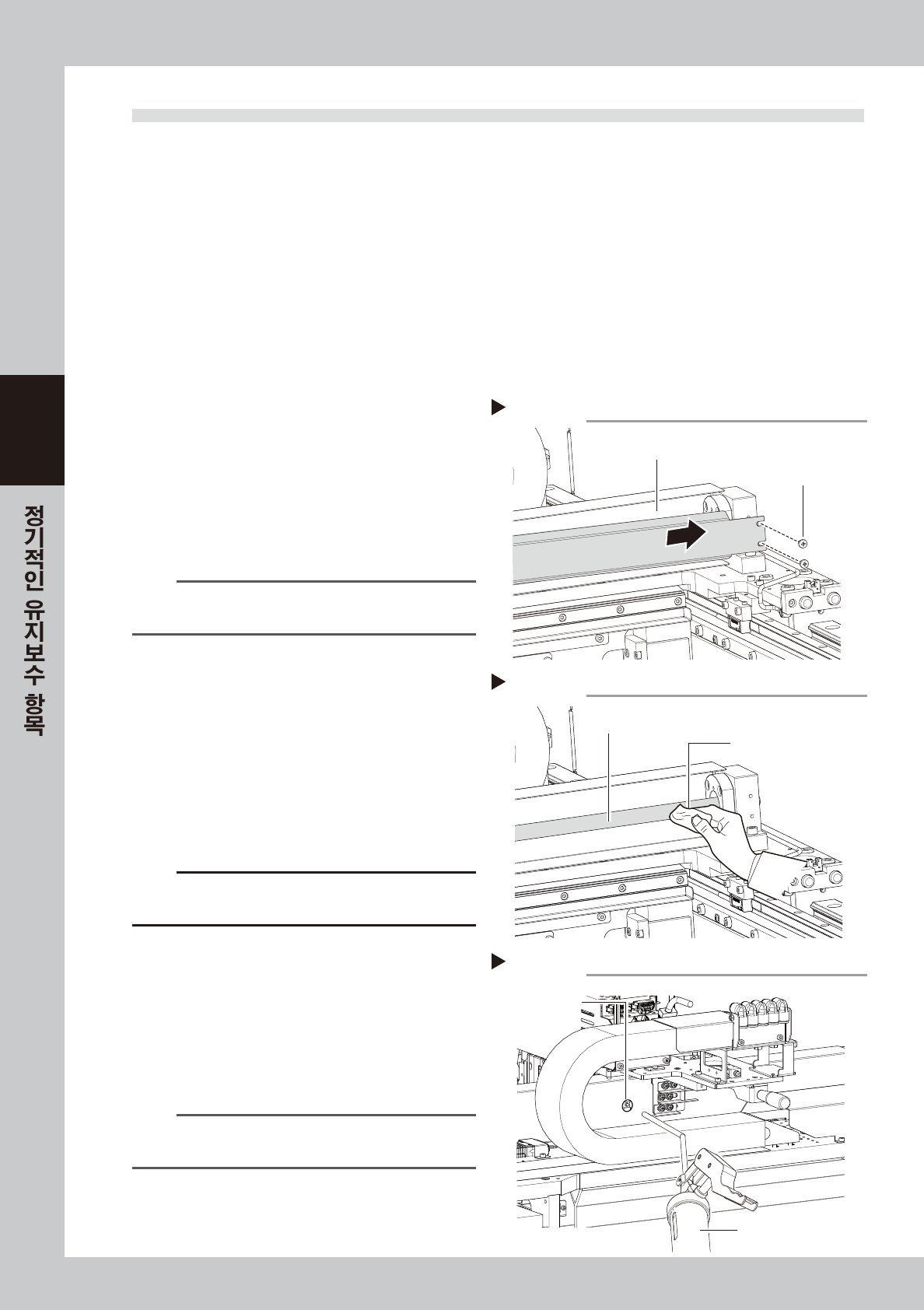 정기적인 유지보수 항목