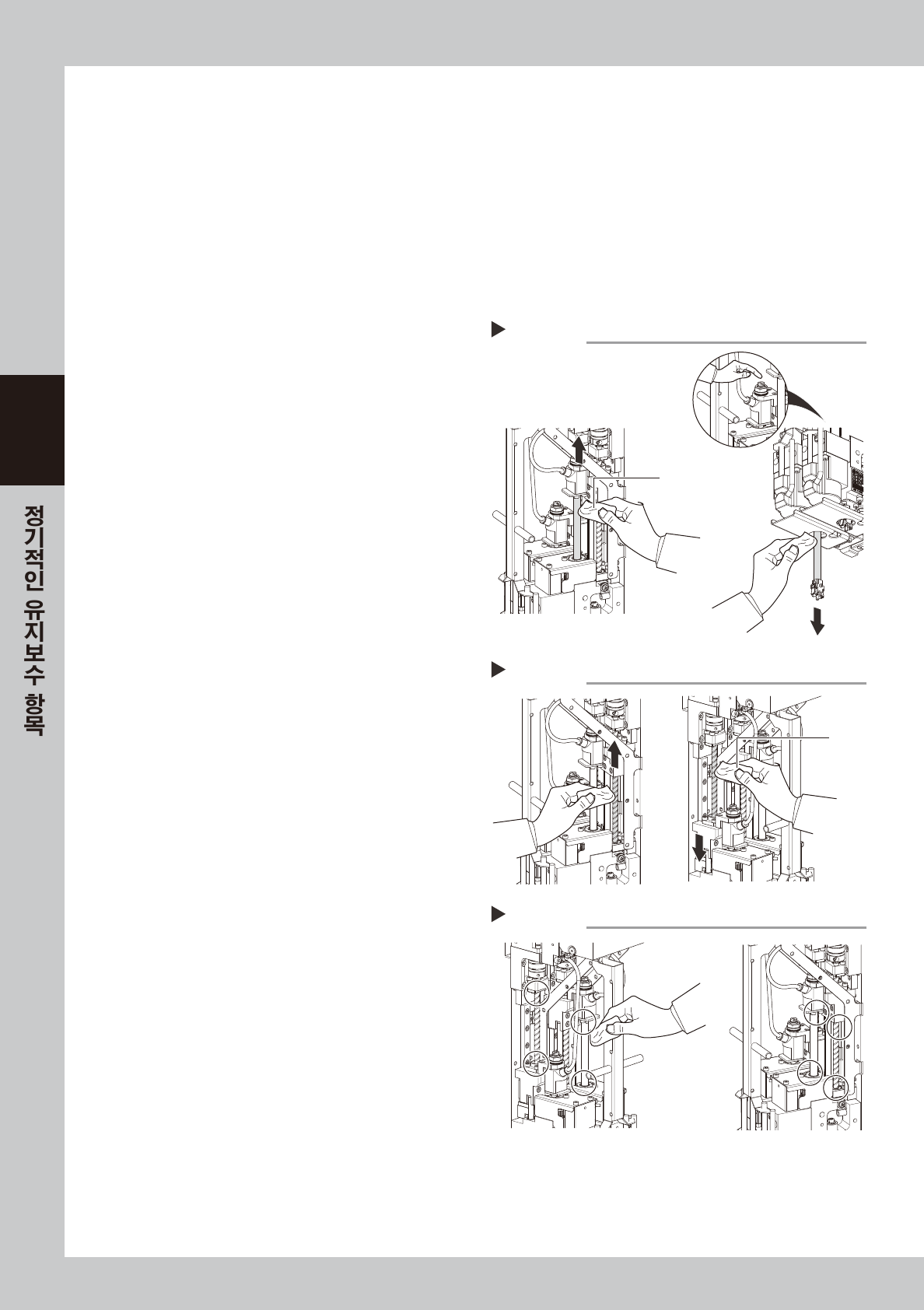 정기적인 유지보수 항목