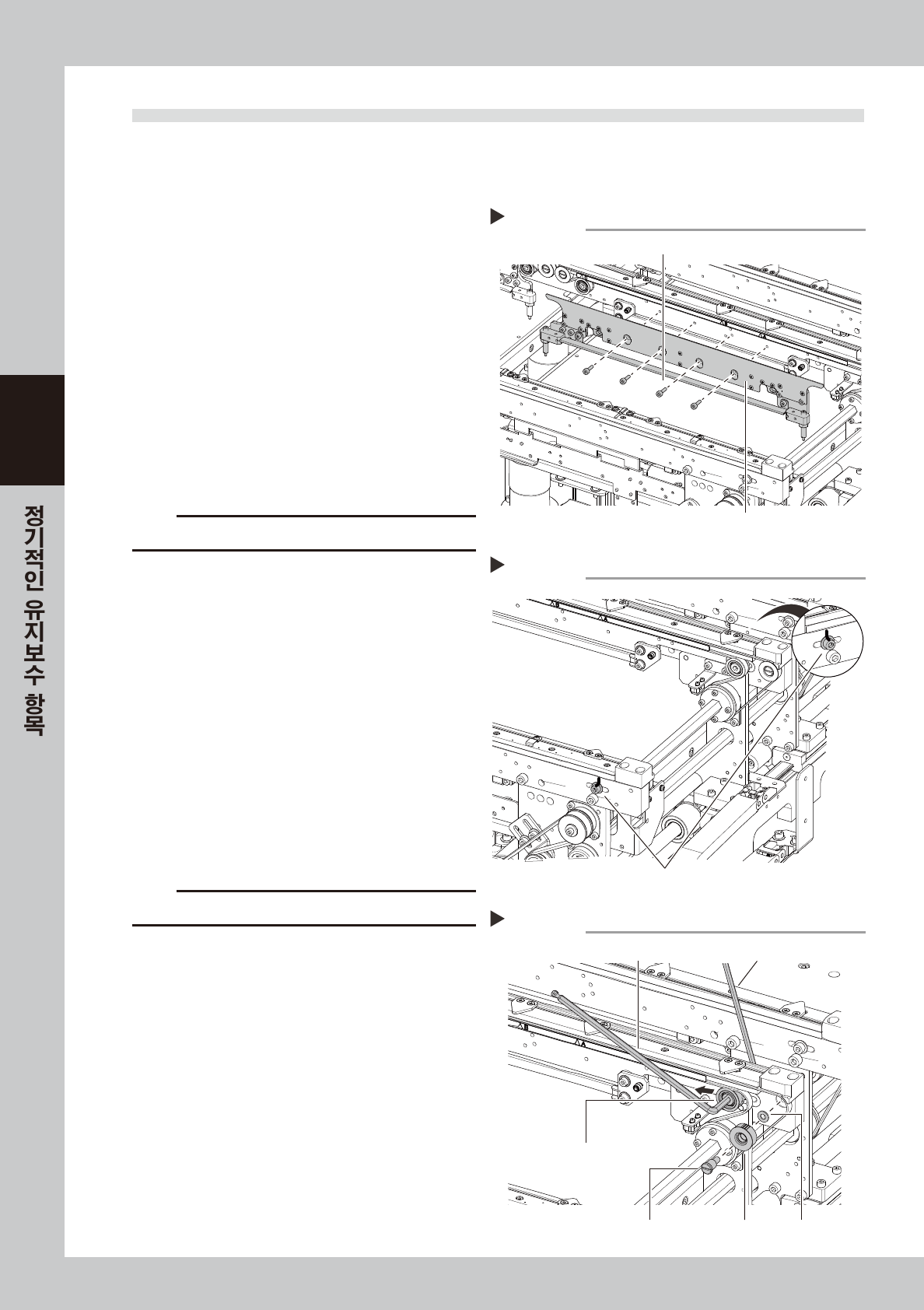 정기적인 유지보수 항목