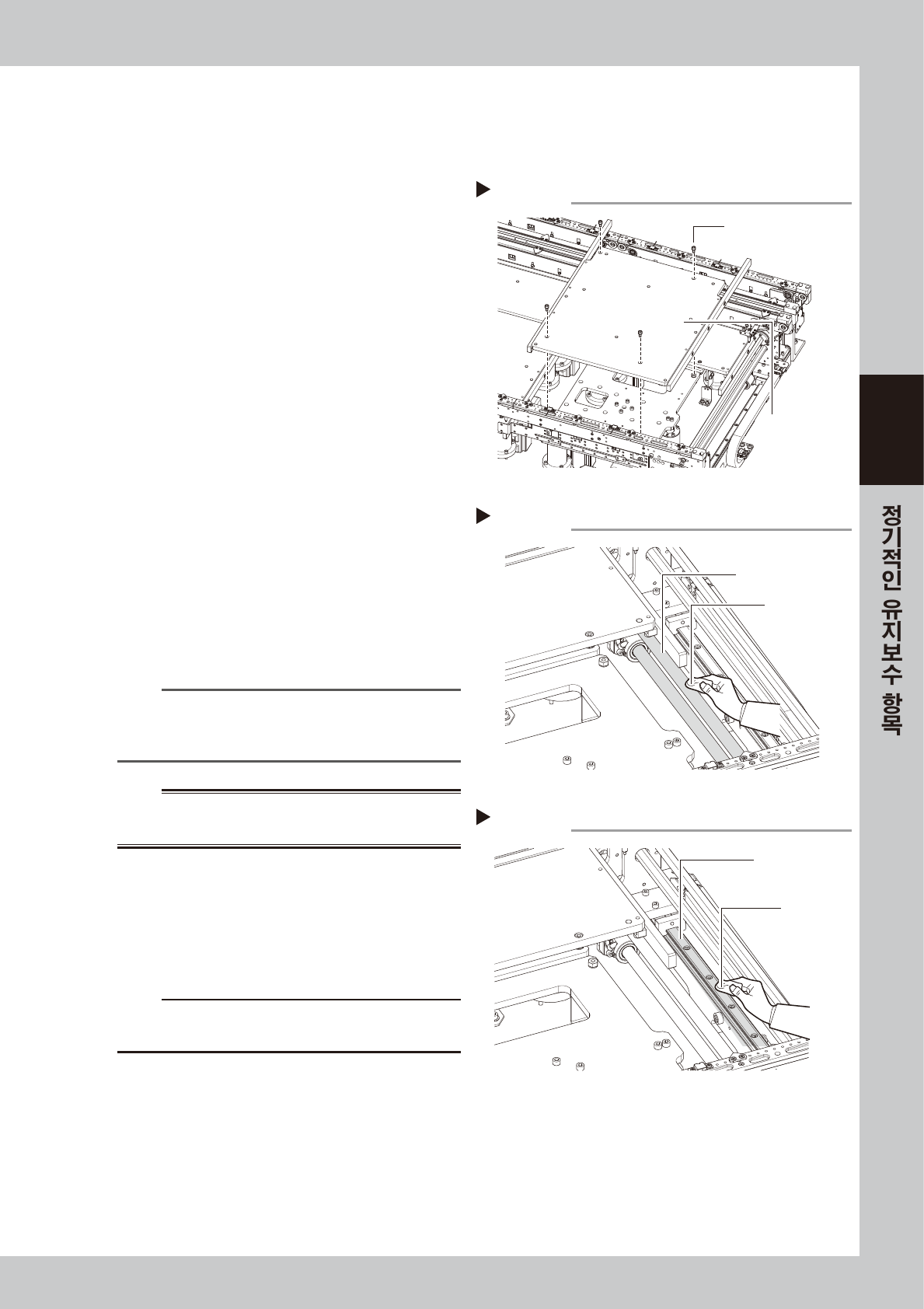 정기적인 유지보수 항목