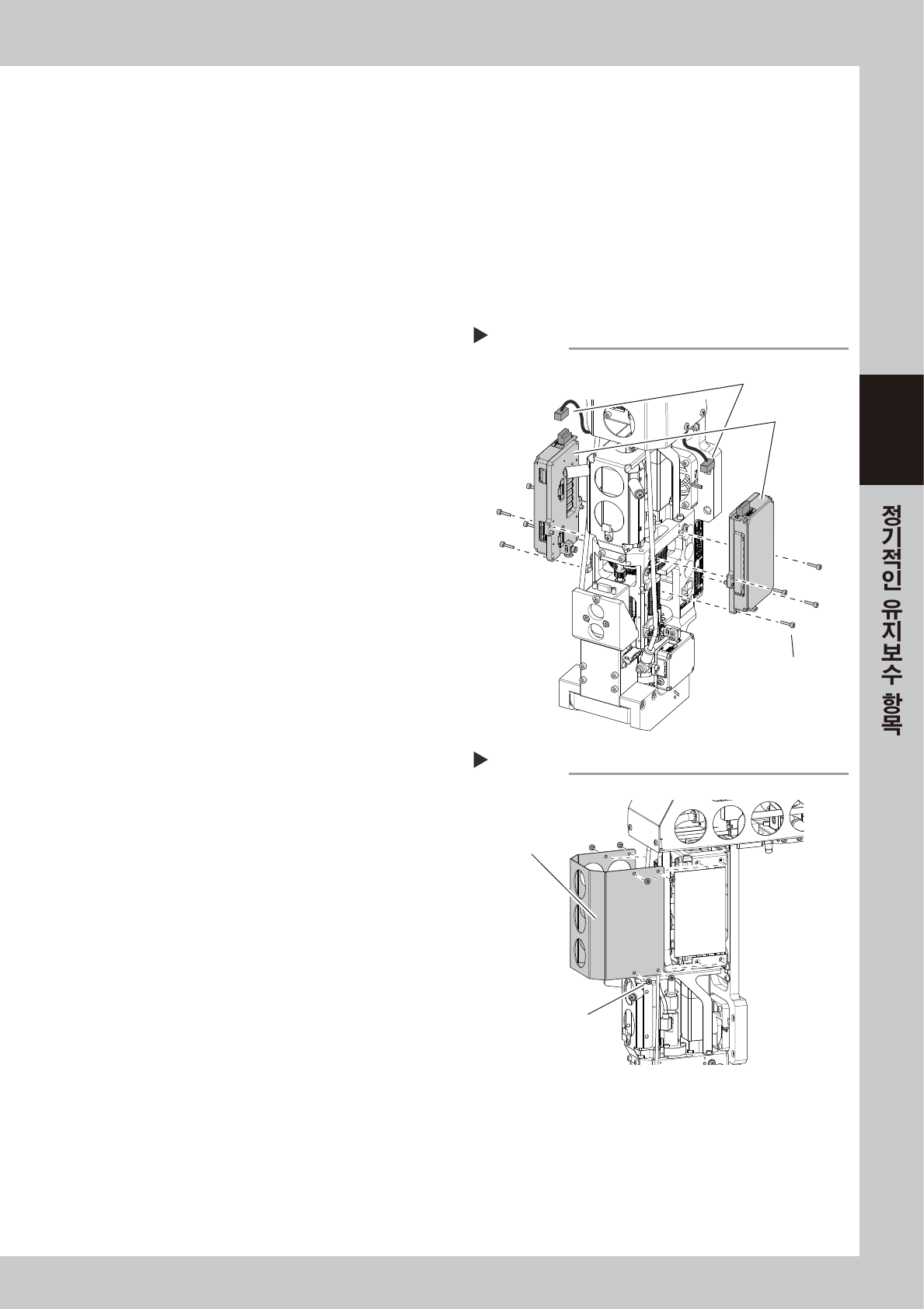 정기적인 유지보수 항목