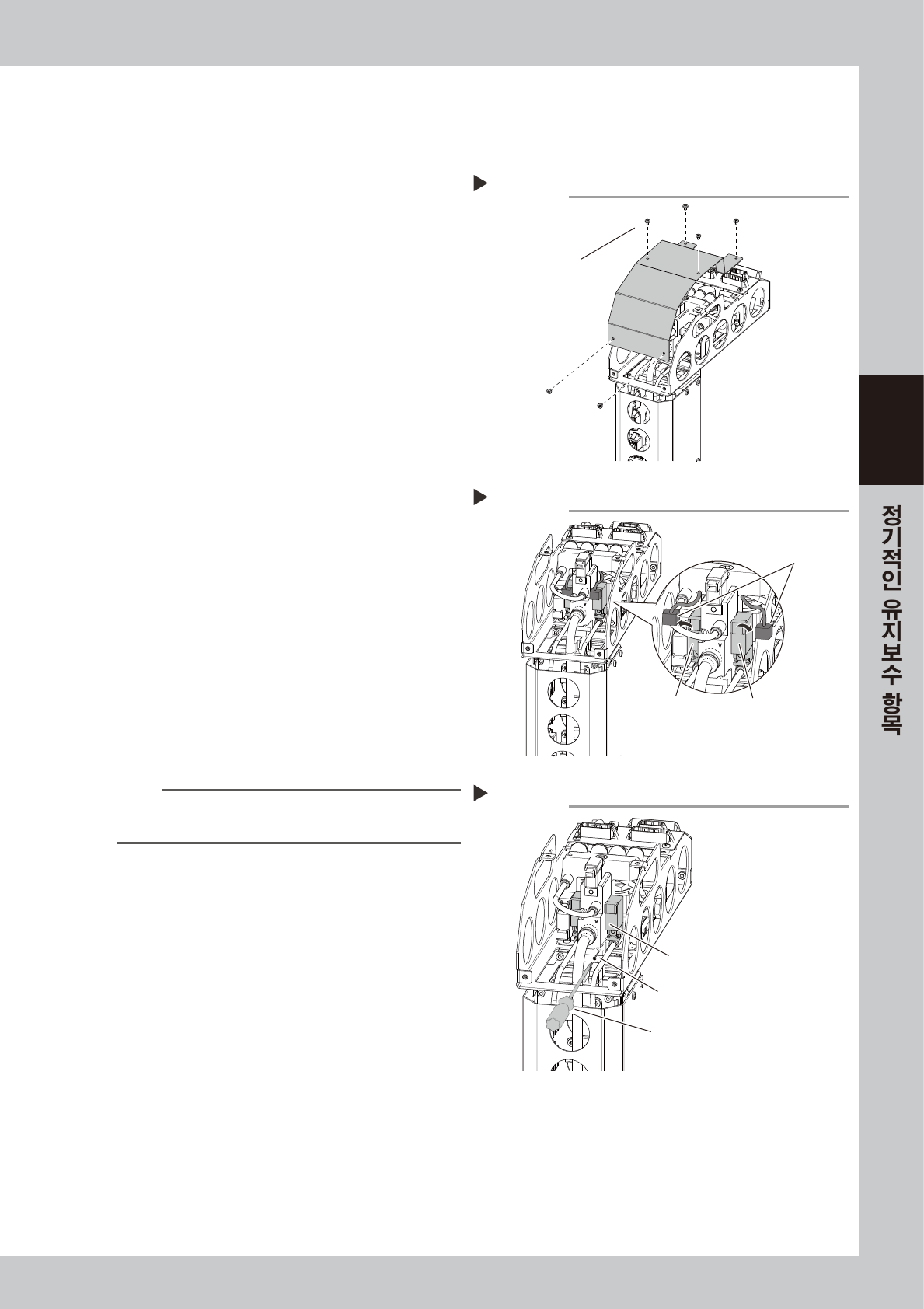 정기적인 유지보수 항목