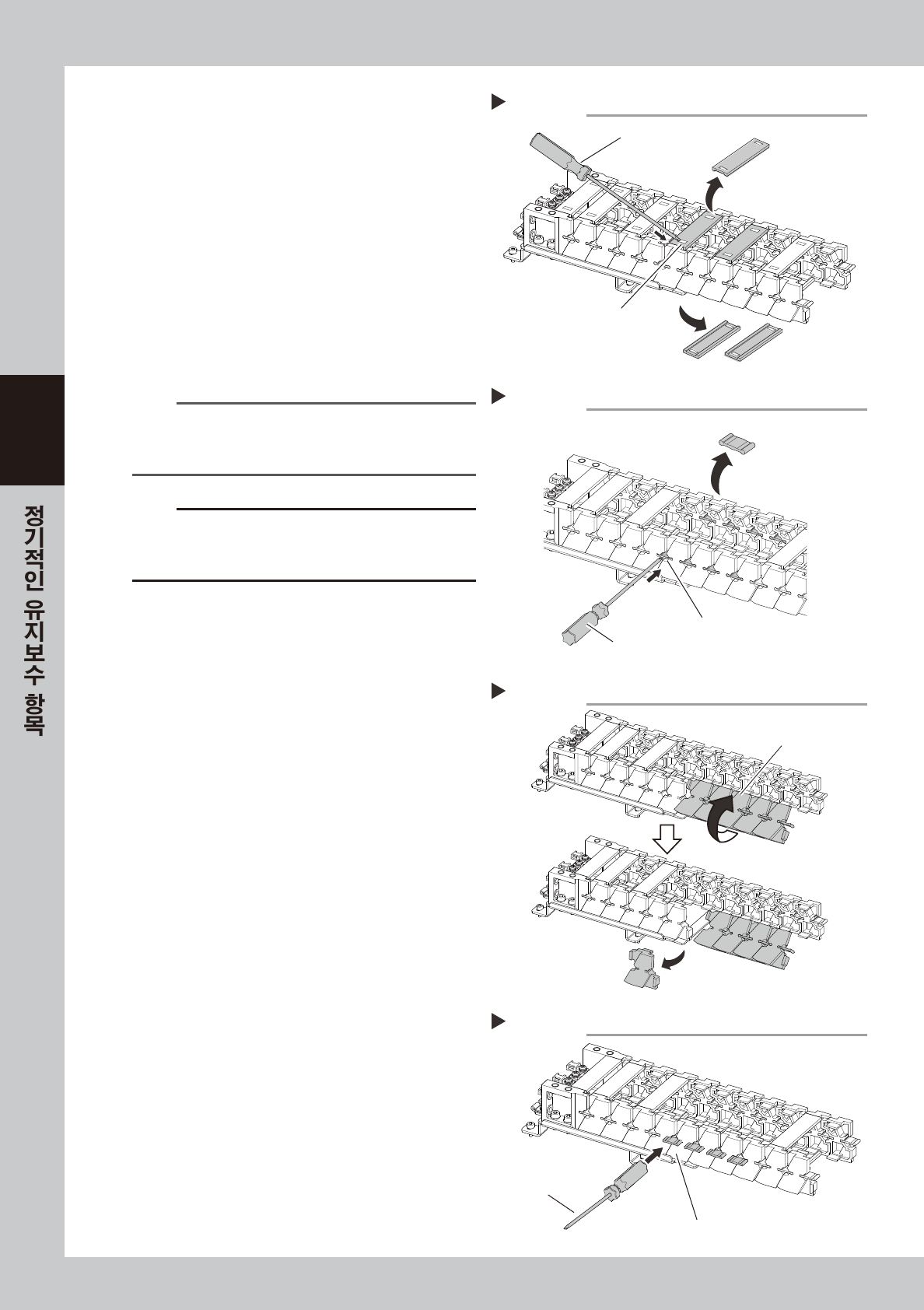 정기적인 유지보수 항목