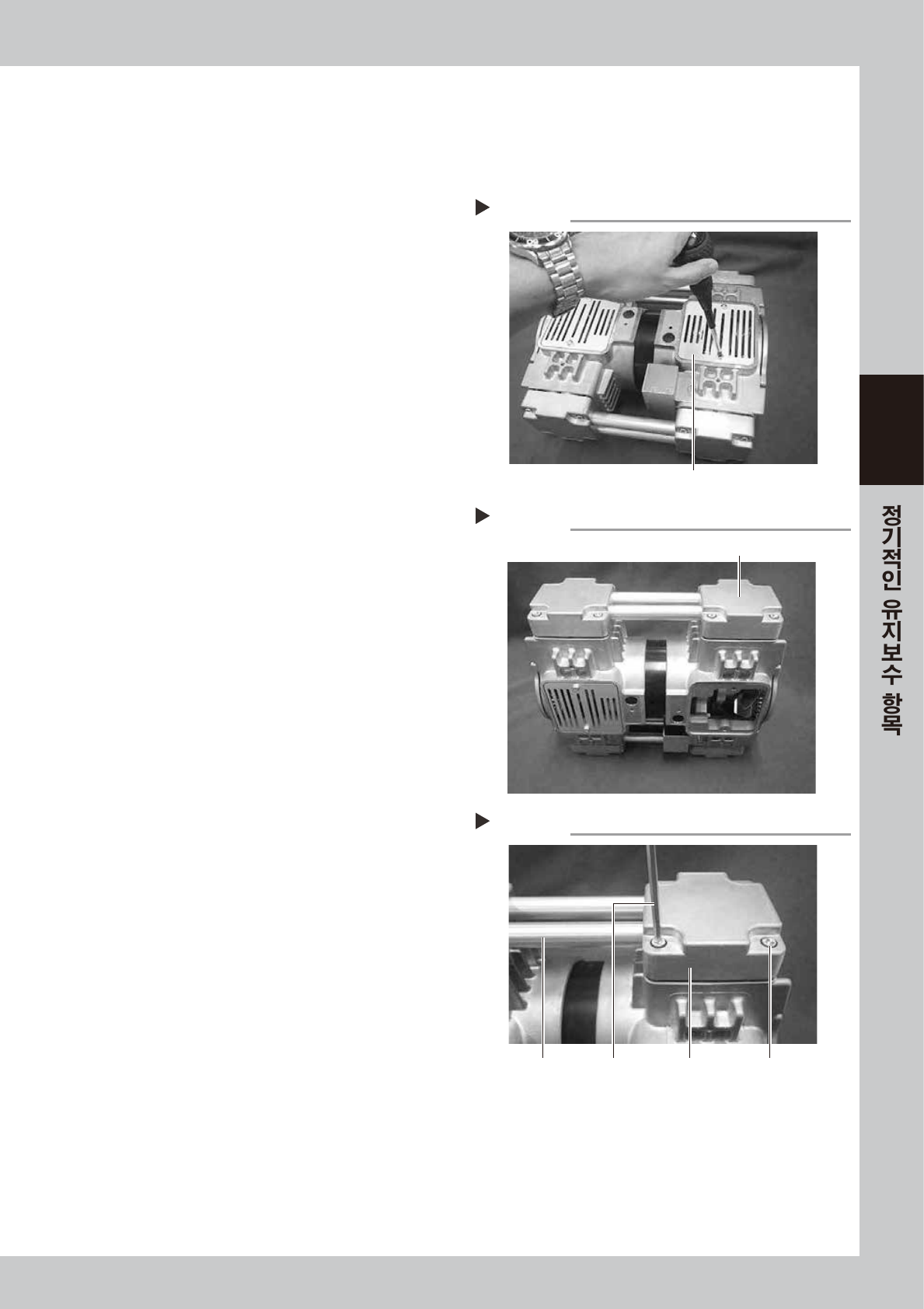 정기적인 유지보수 항목