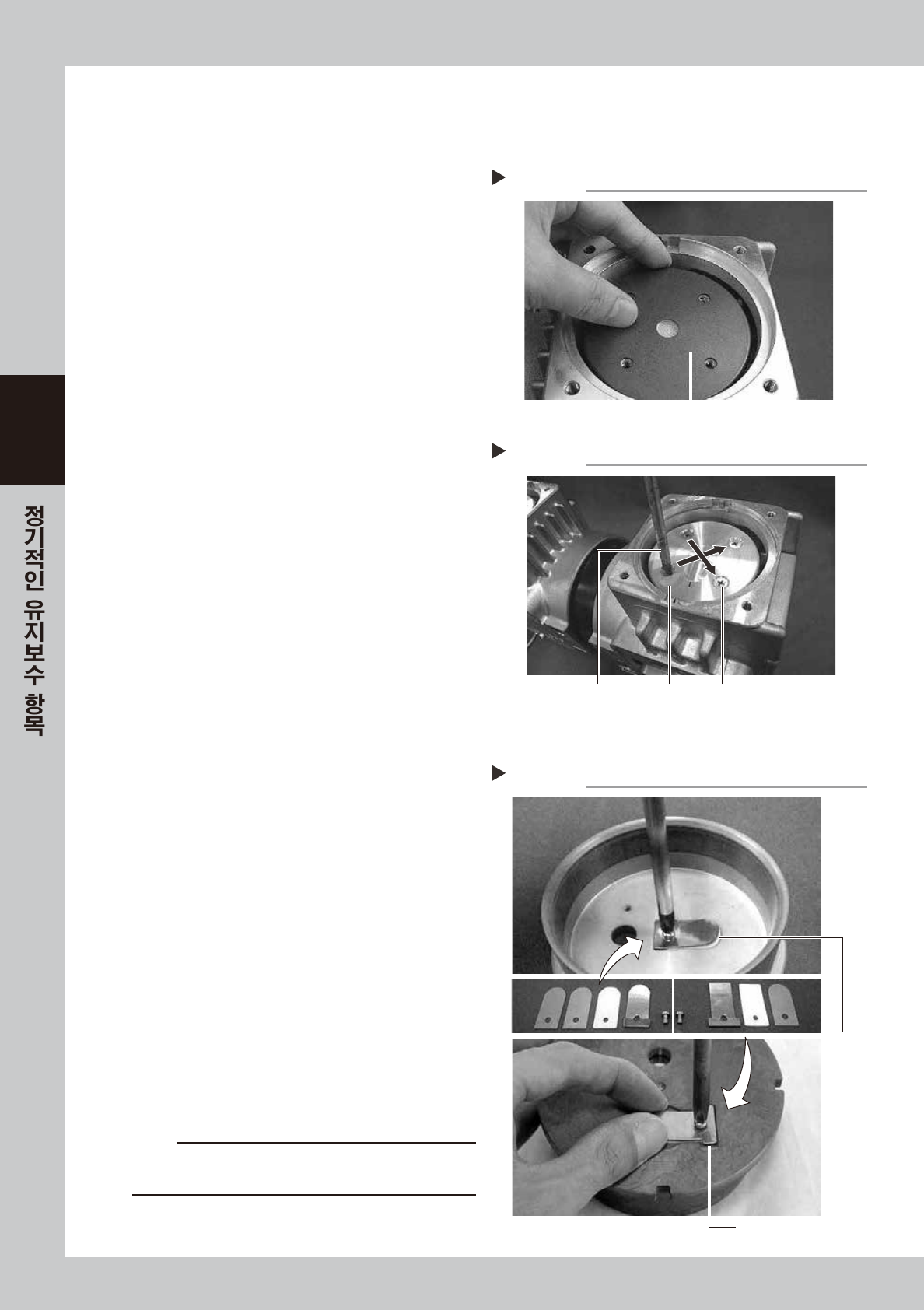 정기적인 유지보수 항목