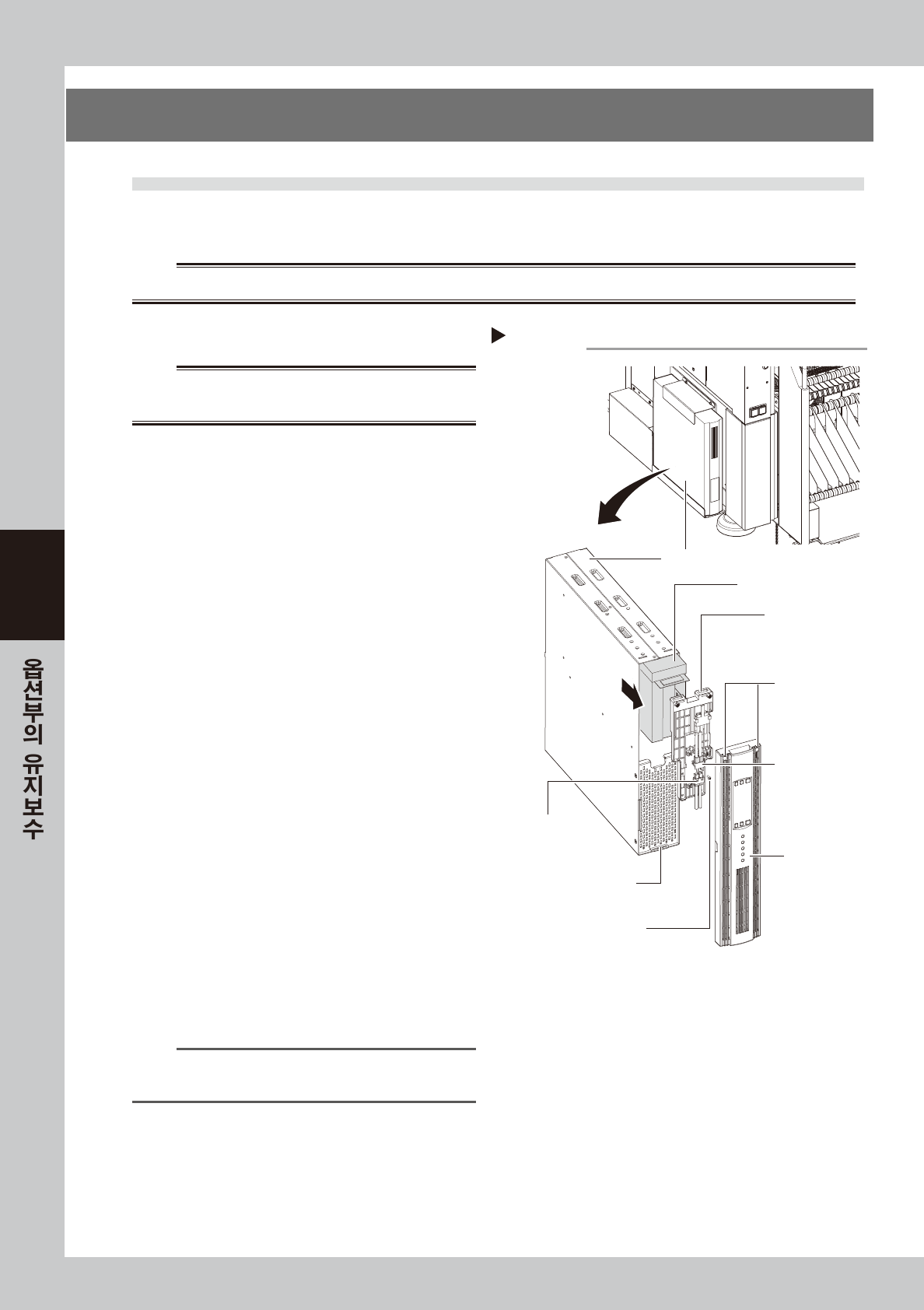 옵션부의 유지보수