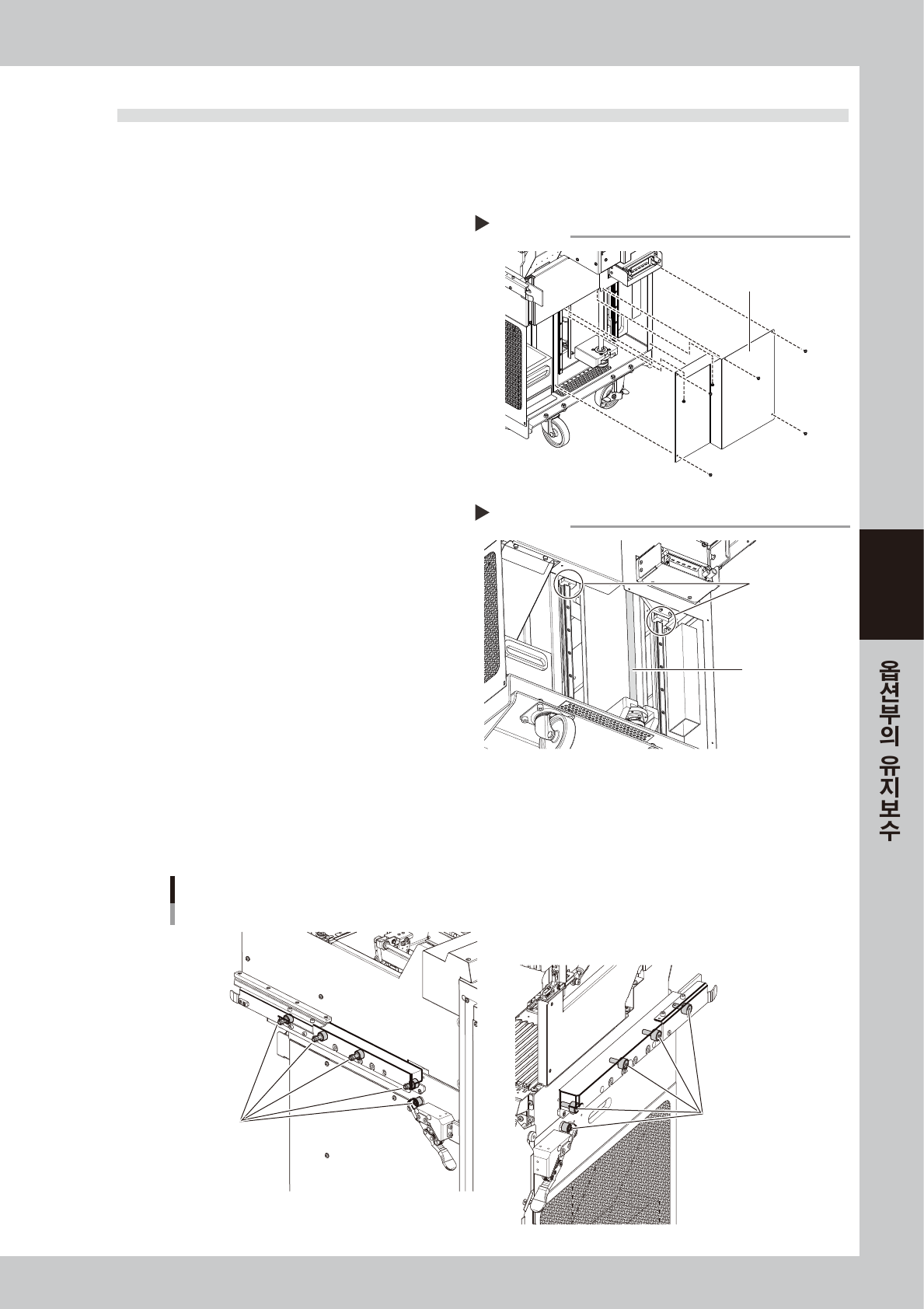 옵션부의 유지보수