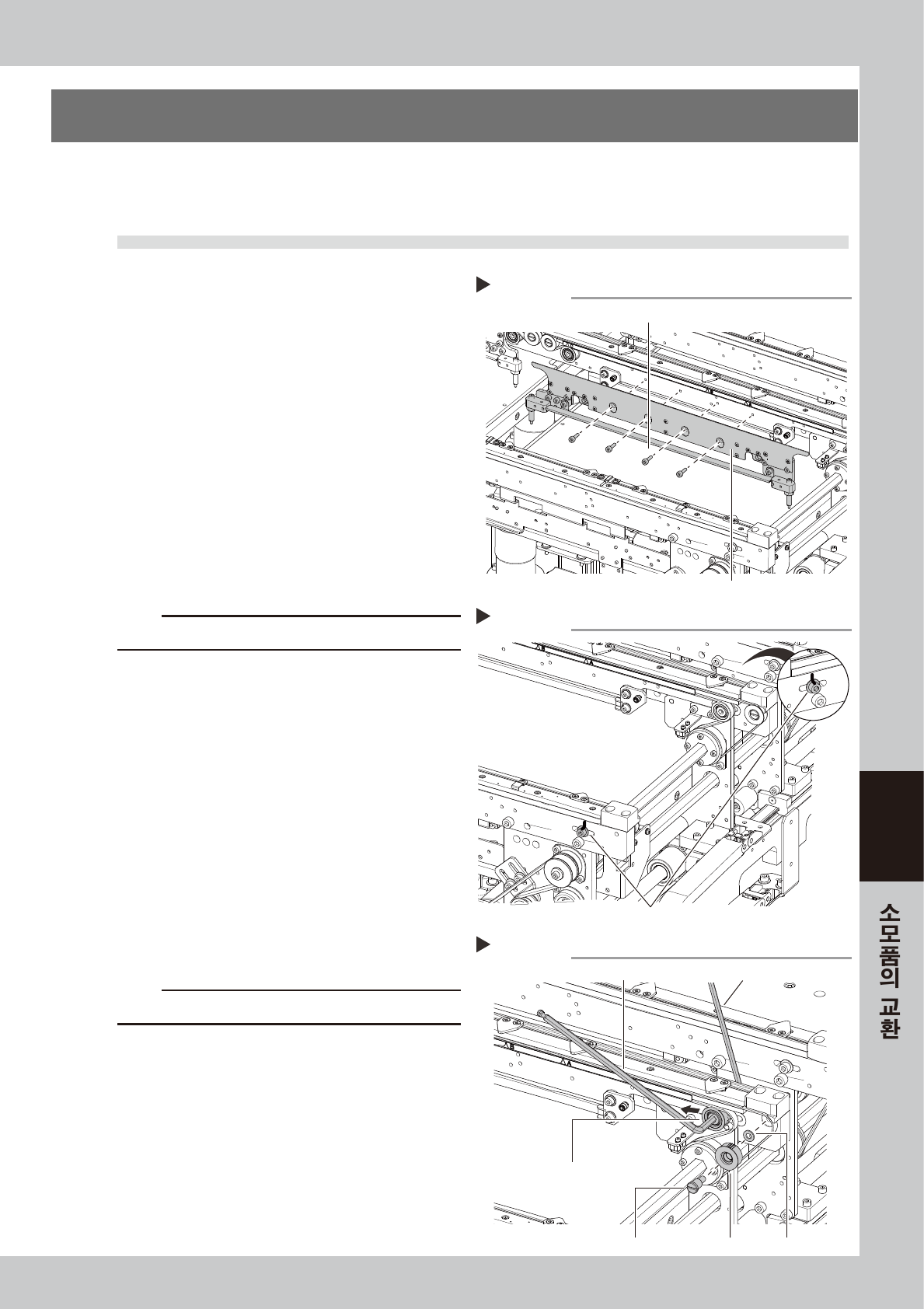 소모품의 교환