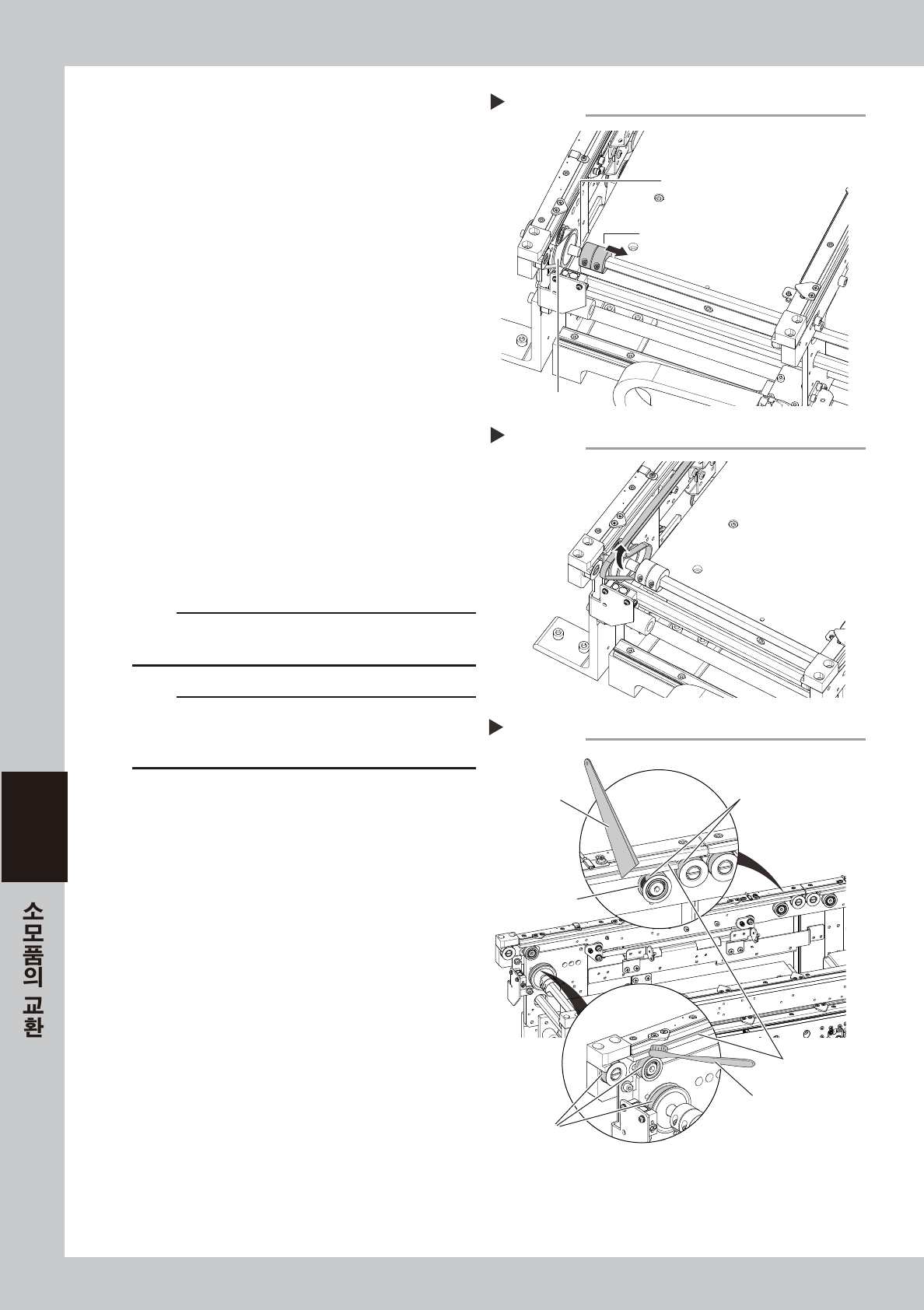 소모품의 교환