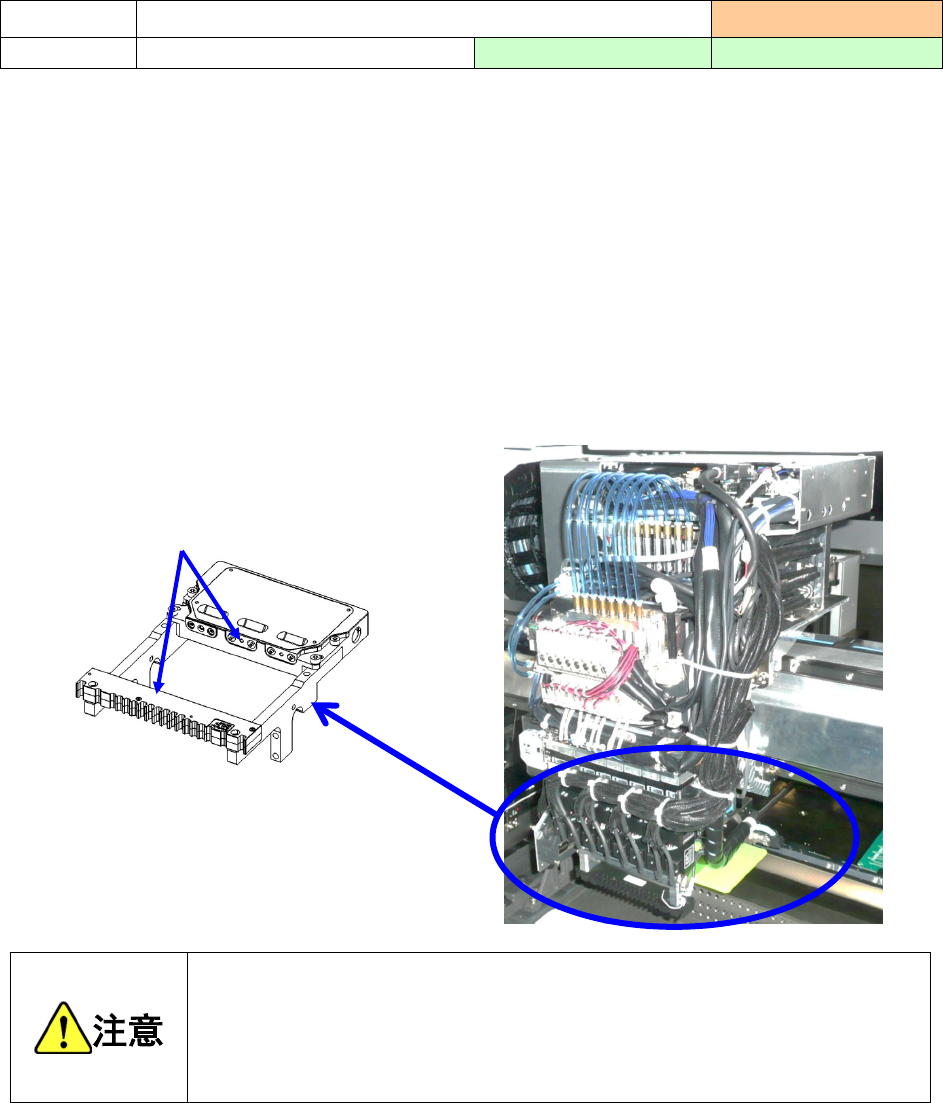 注意